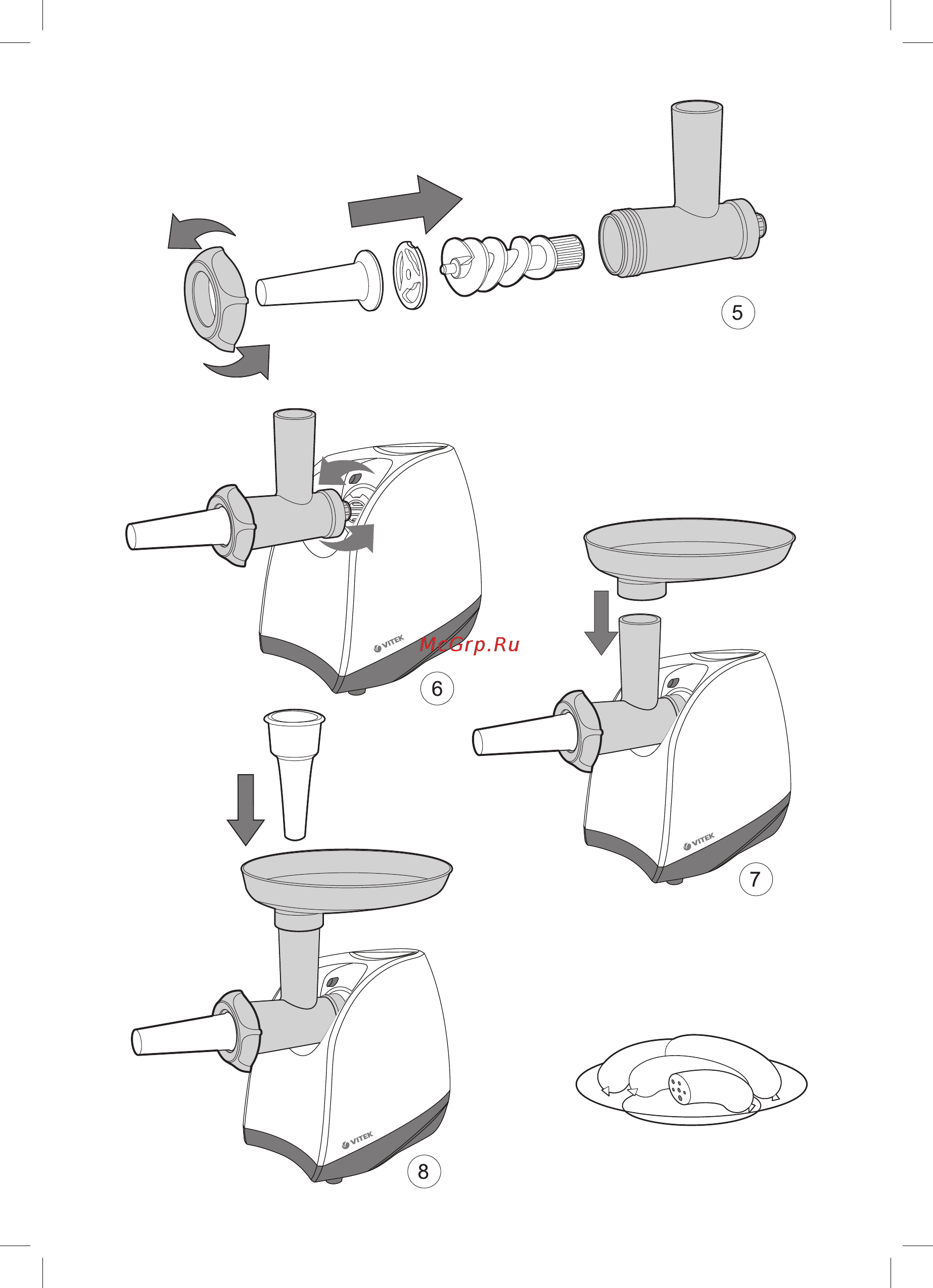 5

VITEK

McGrp.Ru

6

VITEK

7

VITEK

8