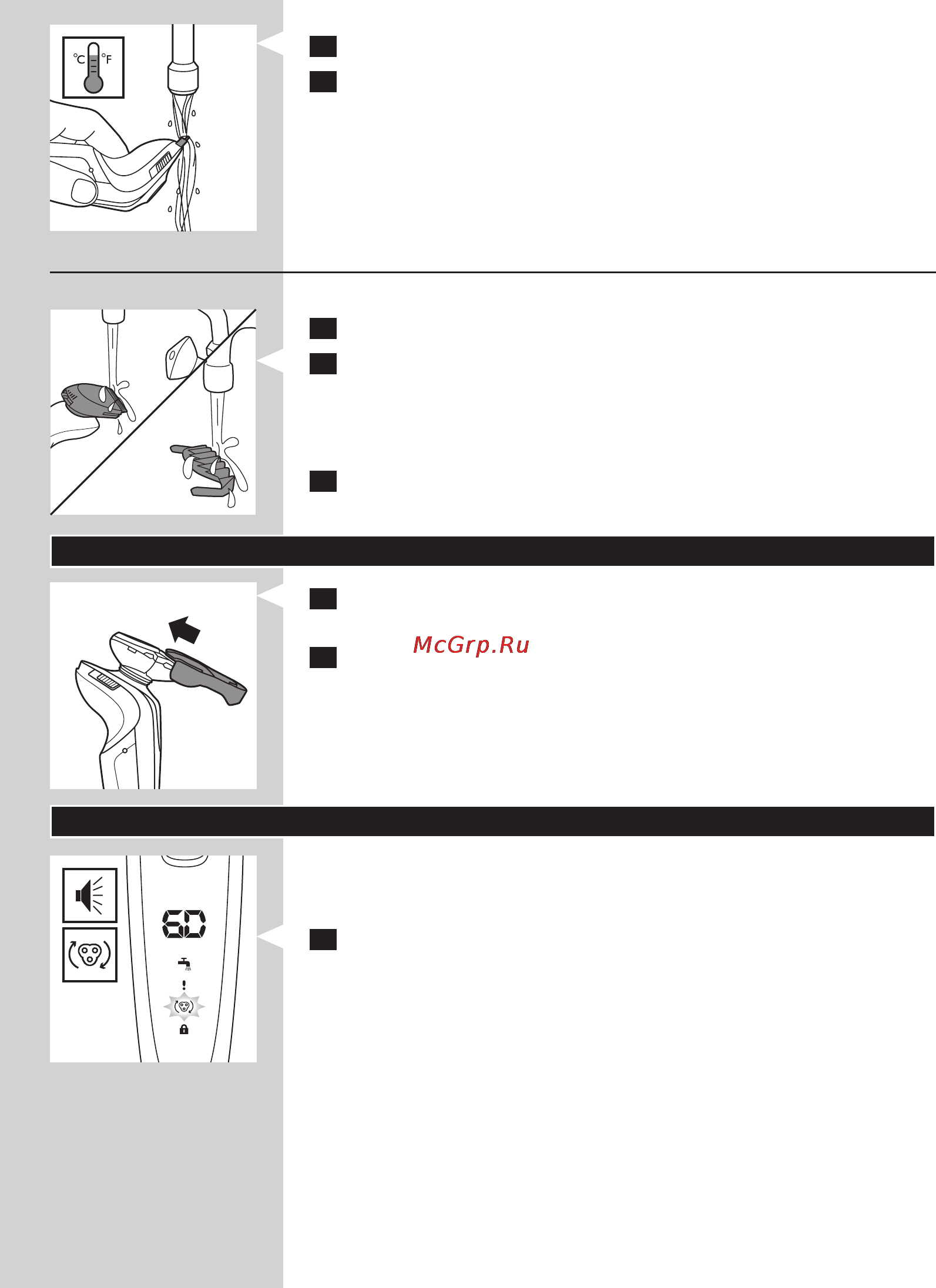 °C °F

McGrp.Ru

60