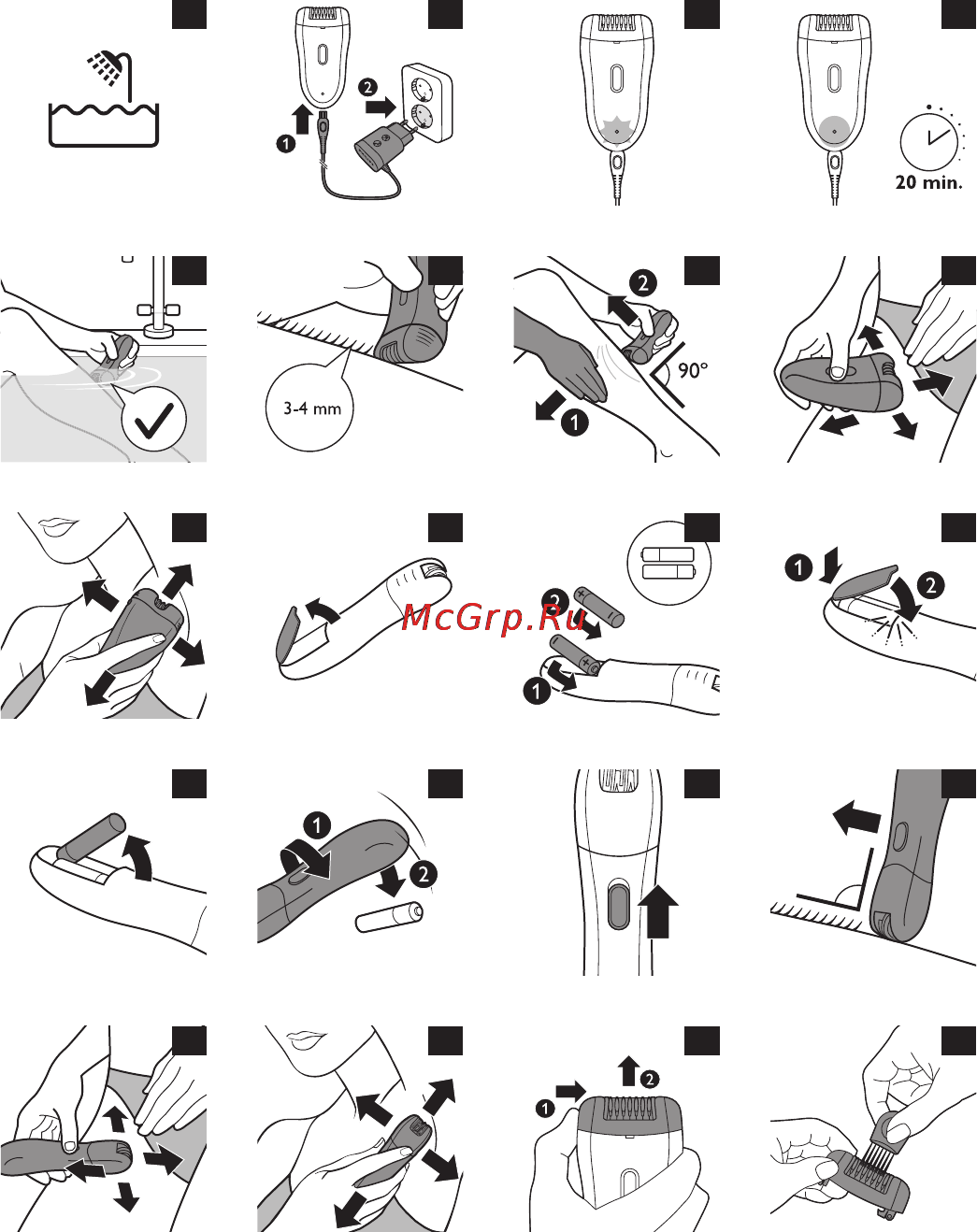 1
2
20 min.
3-4 mm
2
1
90°
McGrp.Ru
2
1
1
2
1
2
1
2