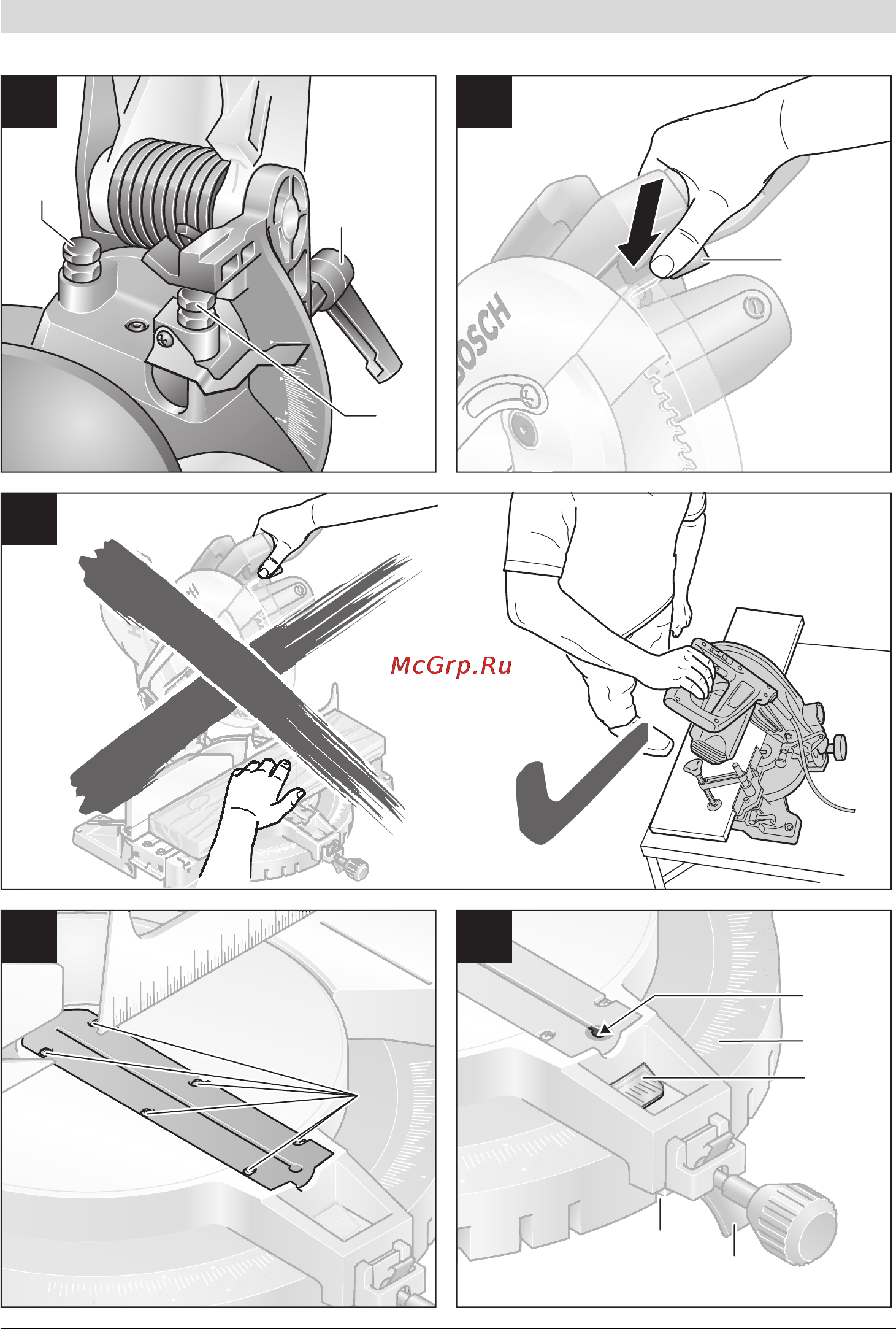 BOSCH

McGrp.Ru