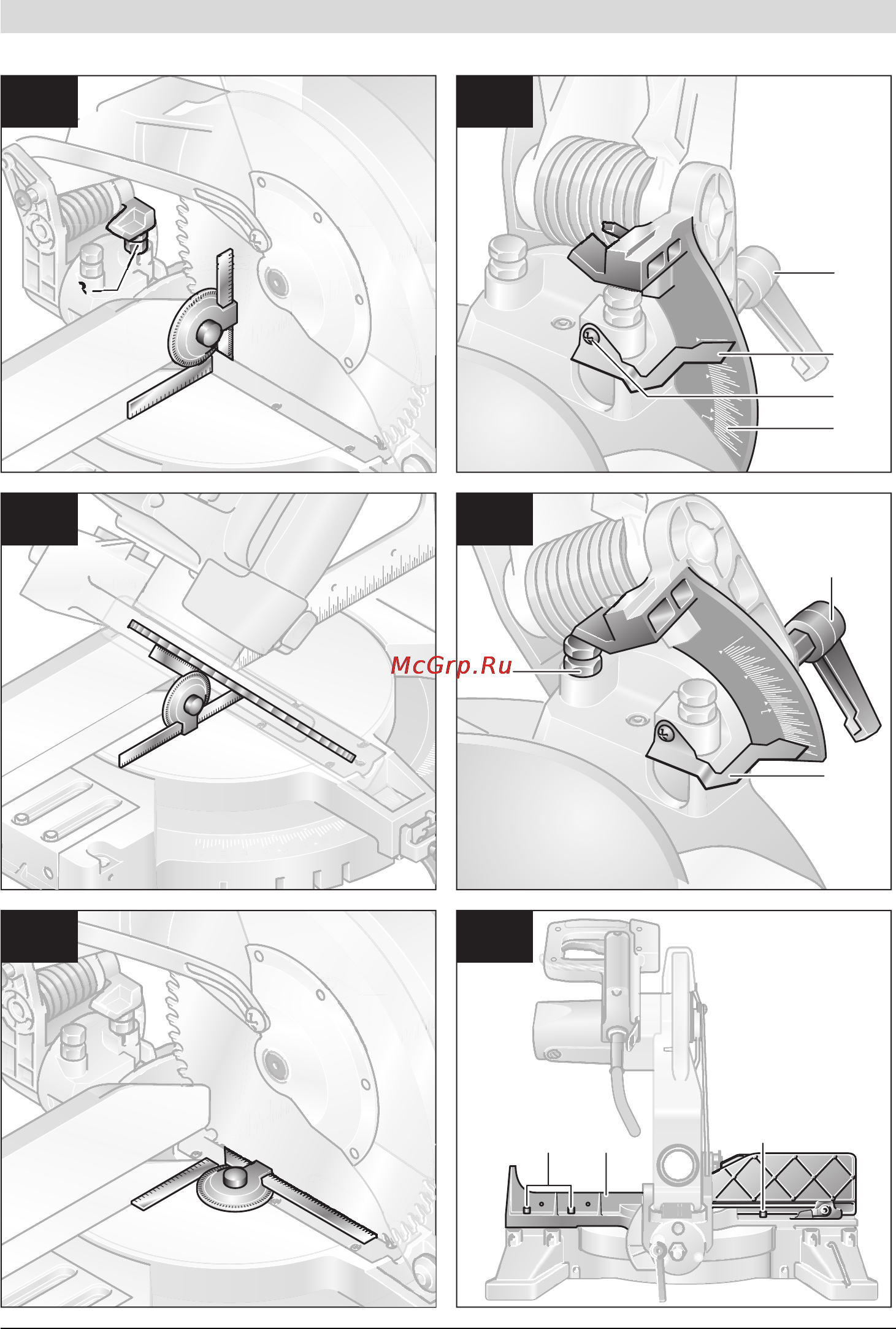 McGrp.Ru