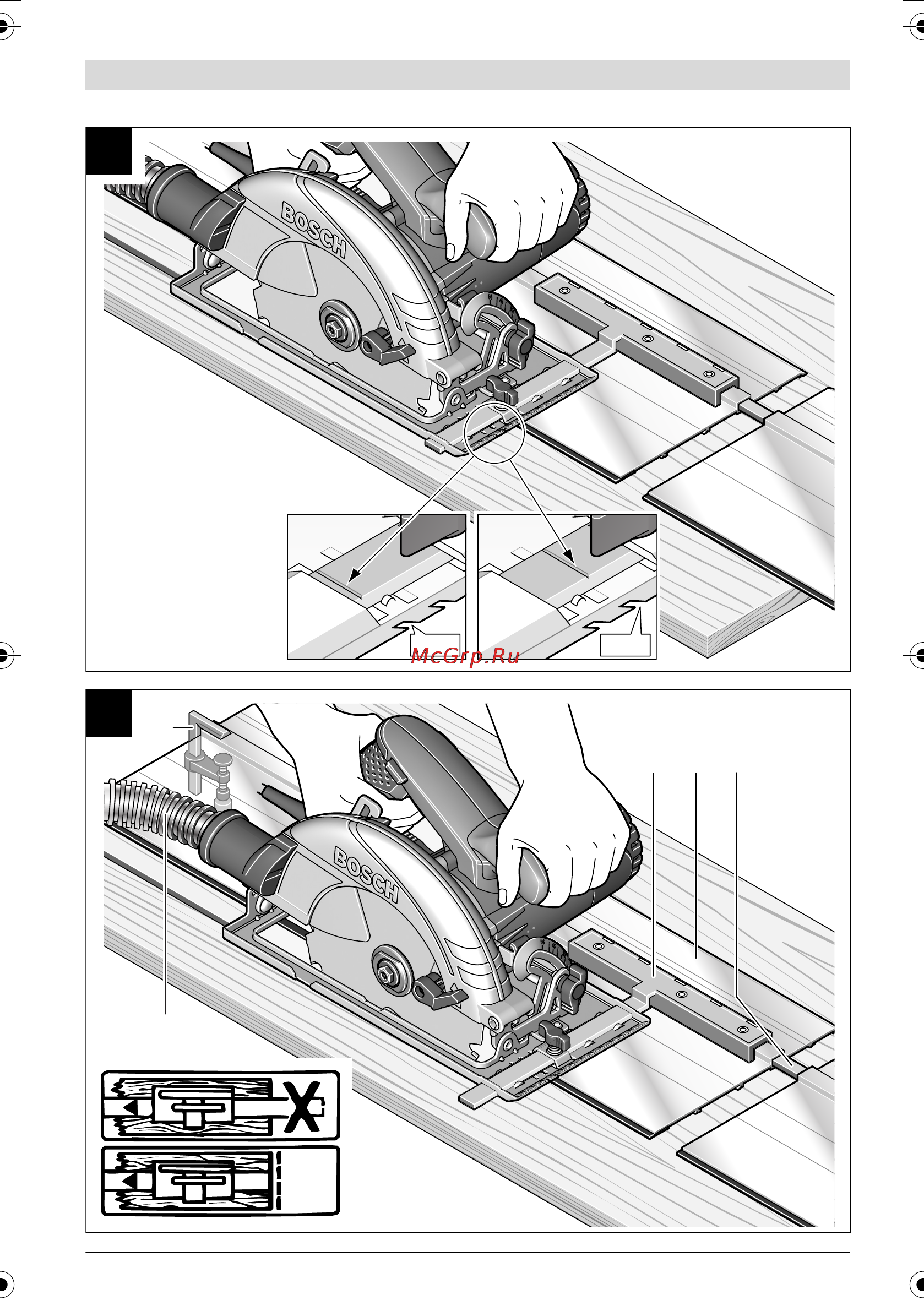 BOSCH

McGrp.Ru

BOSCH