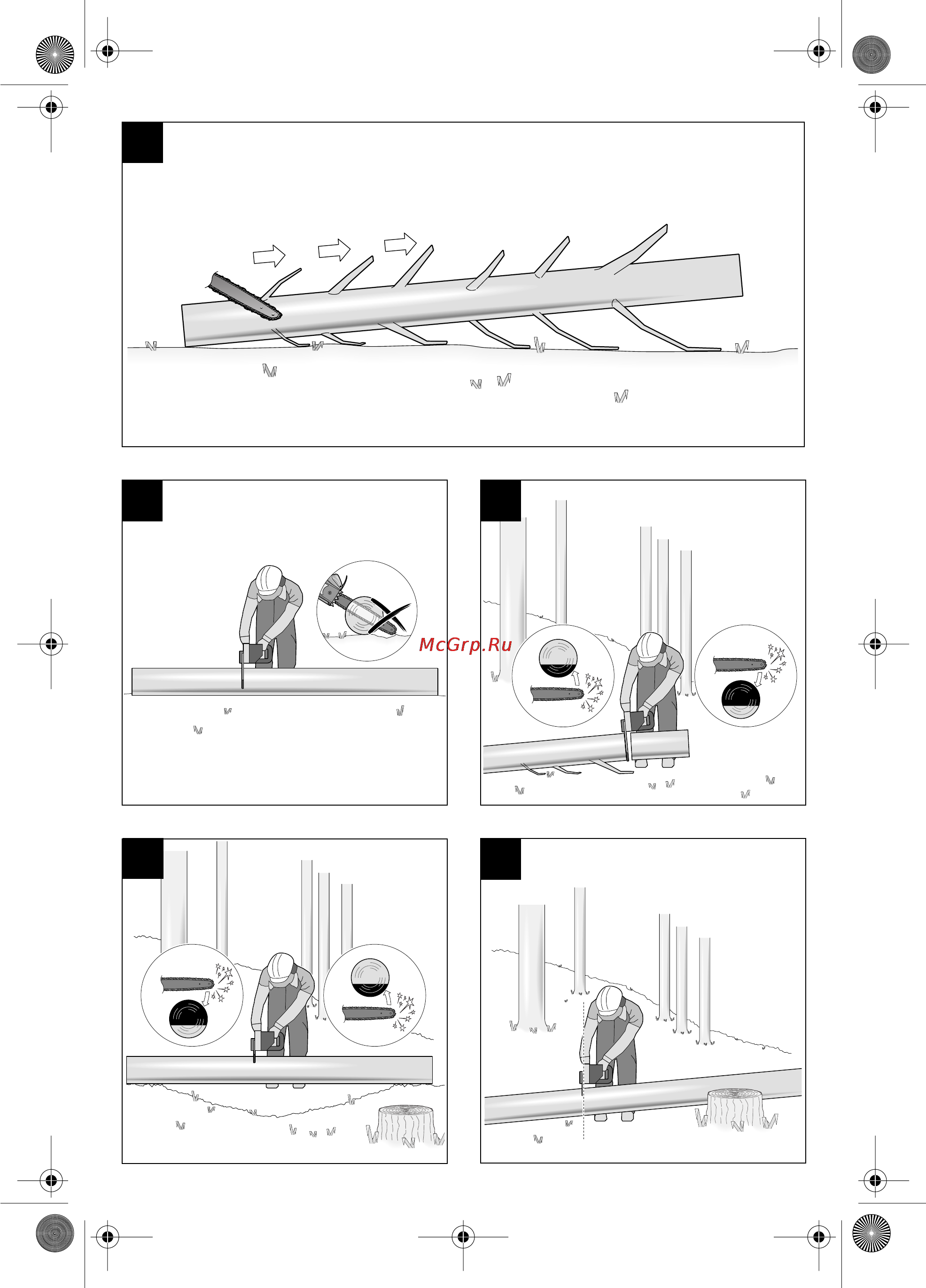 McGrp.Ru