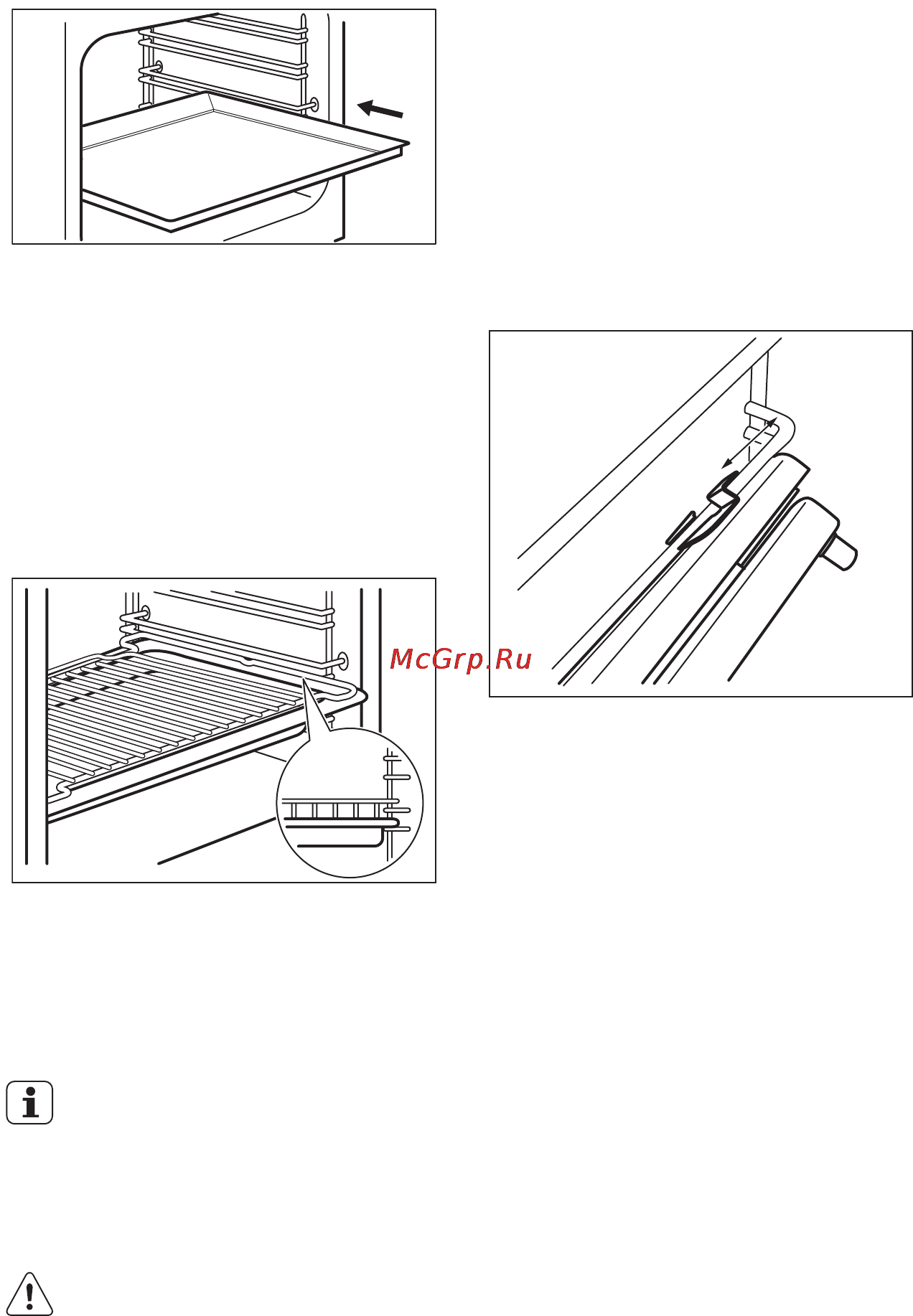 McGrp.Ru