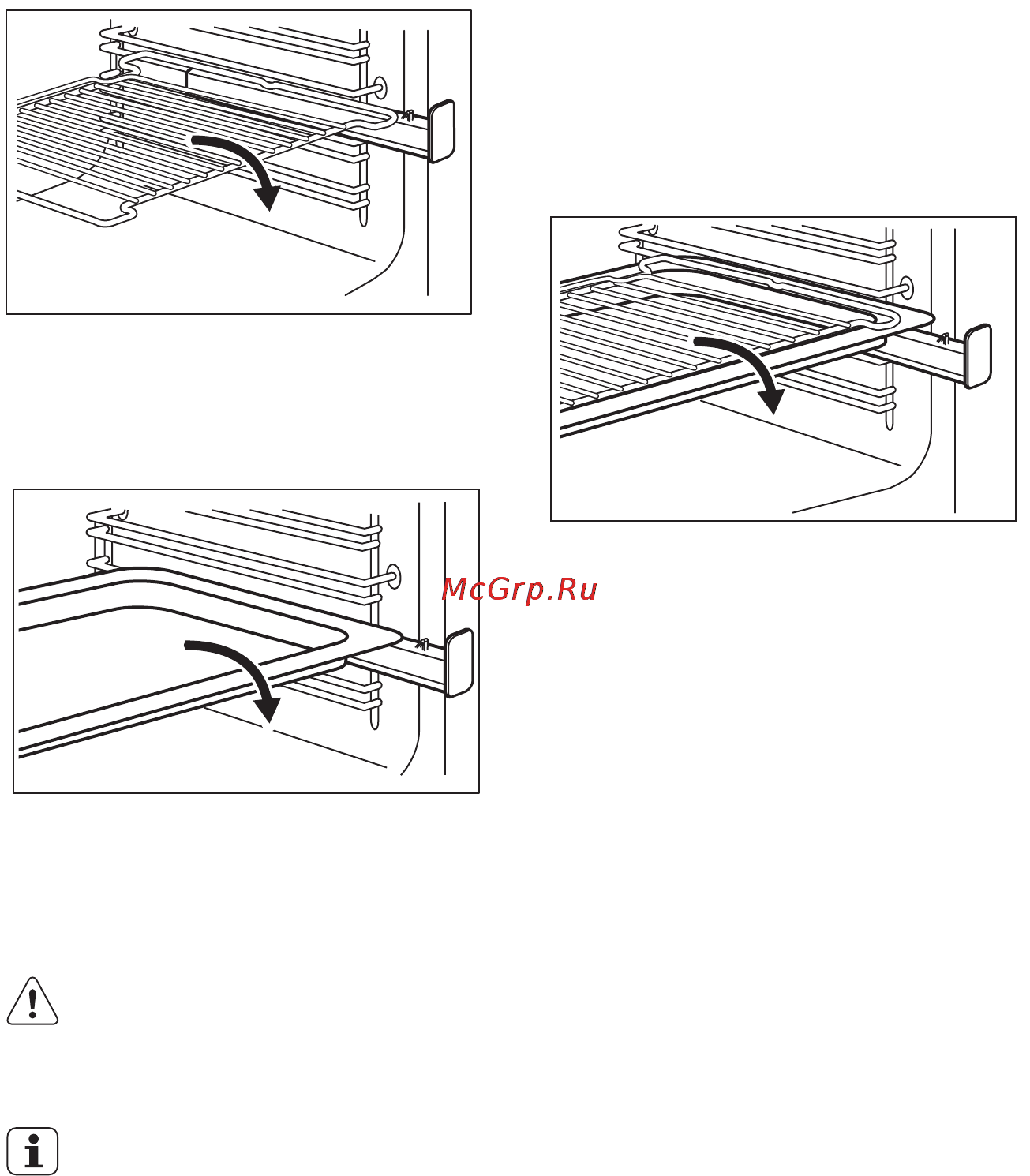 McGrp.Ru