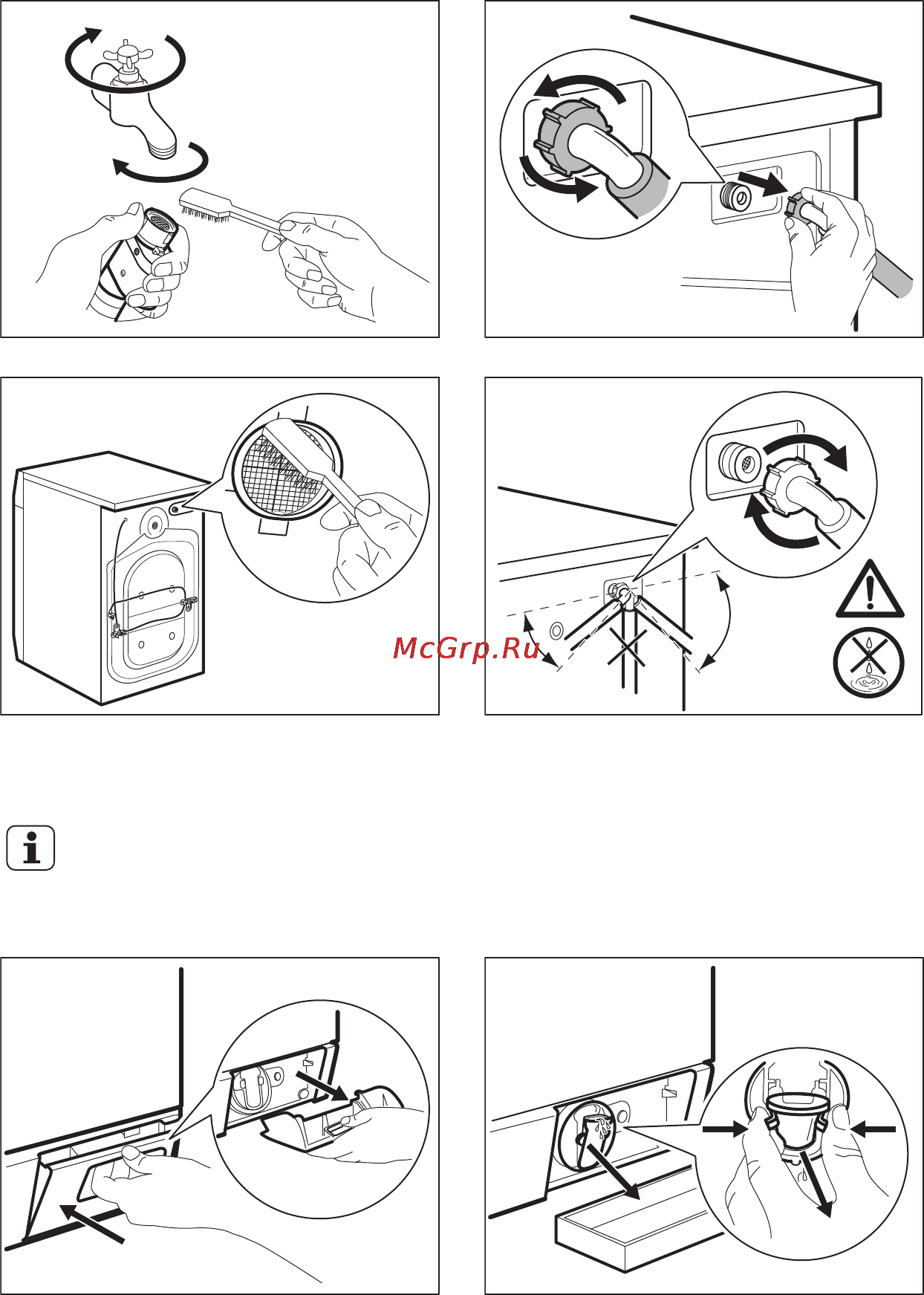 McGrp.Ru