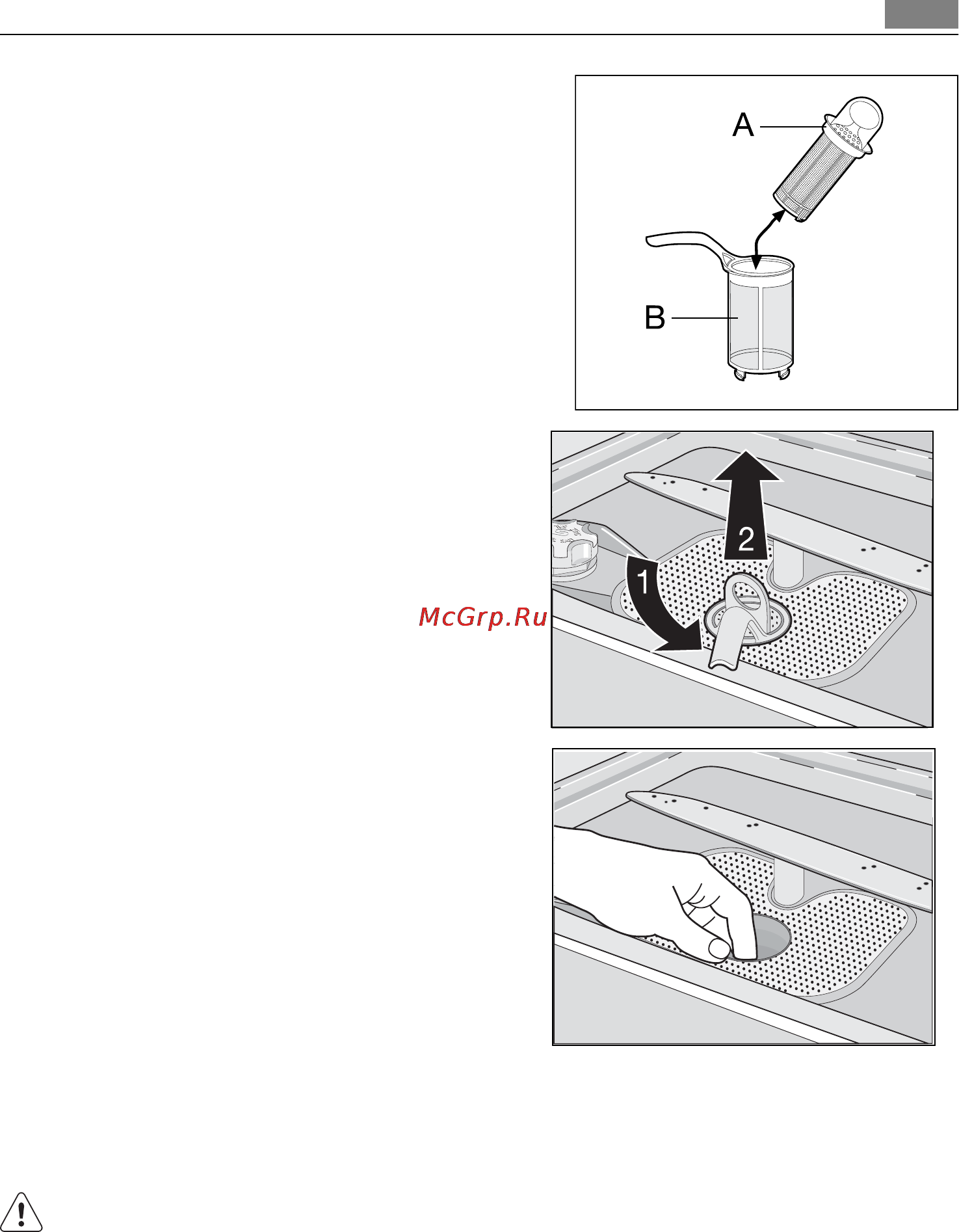 A

B

2

1

McGrp.Ru