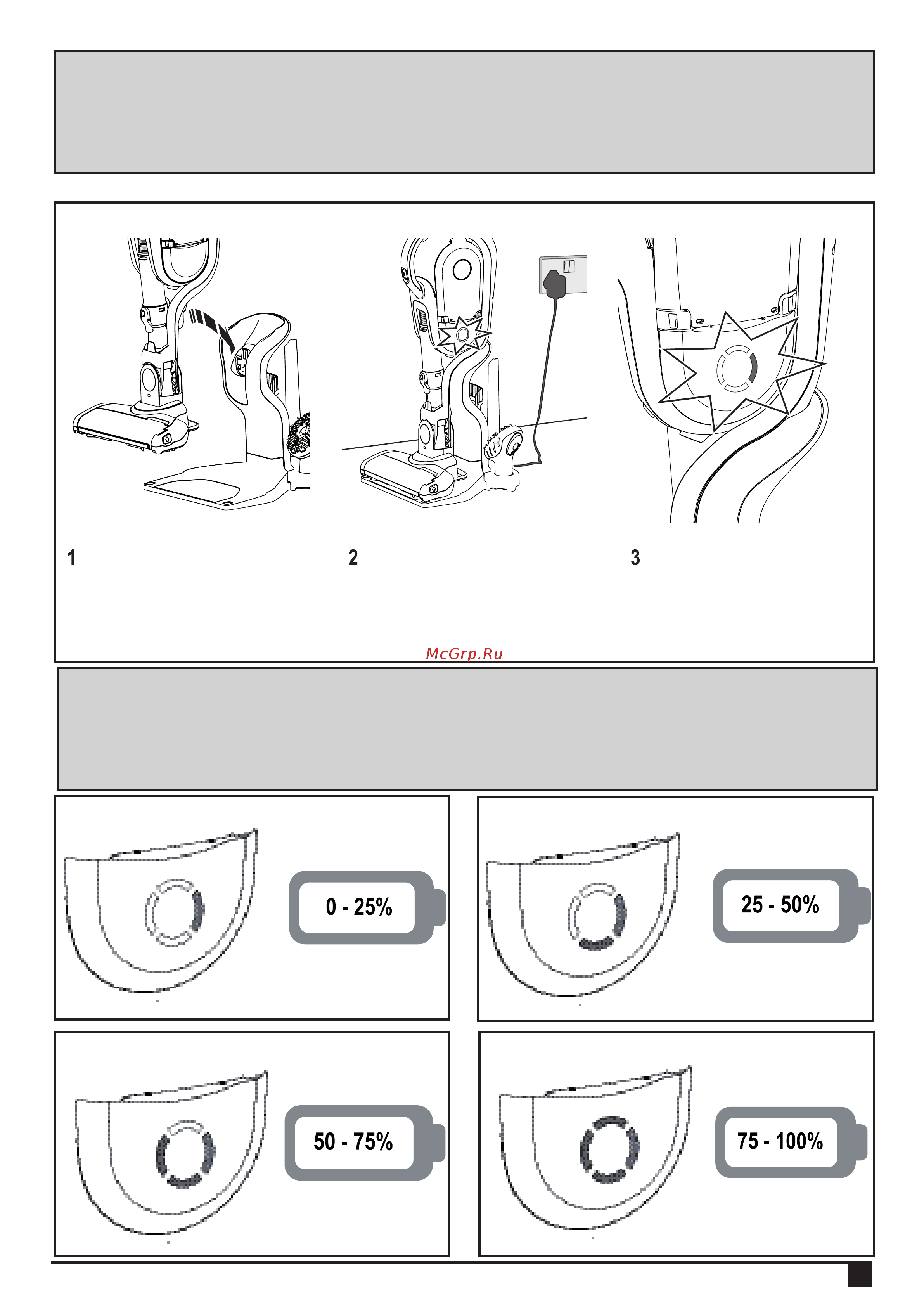 1

2

3

McGrp.Ru

0 - 25%

25 - 50%

50 - 75%

75 - 100%