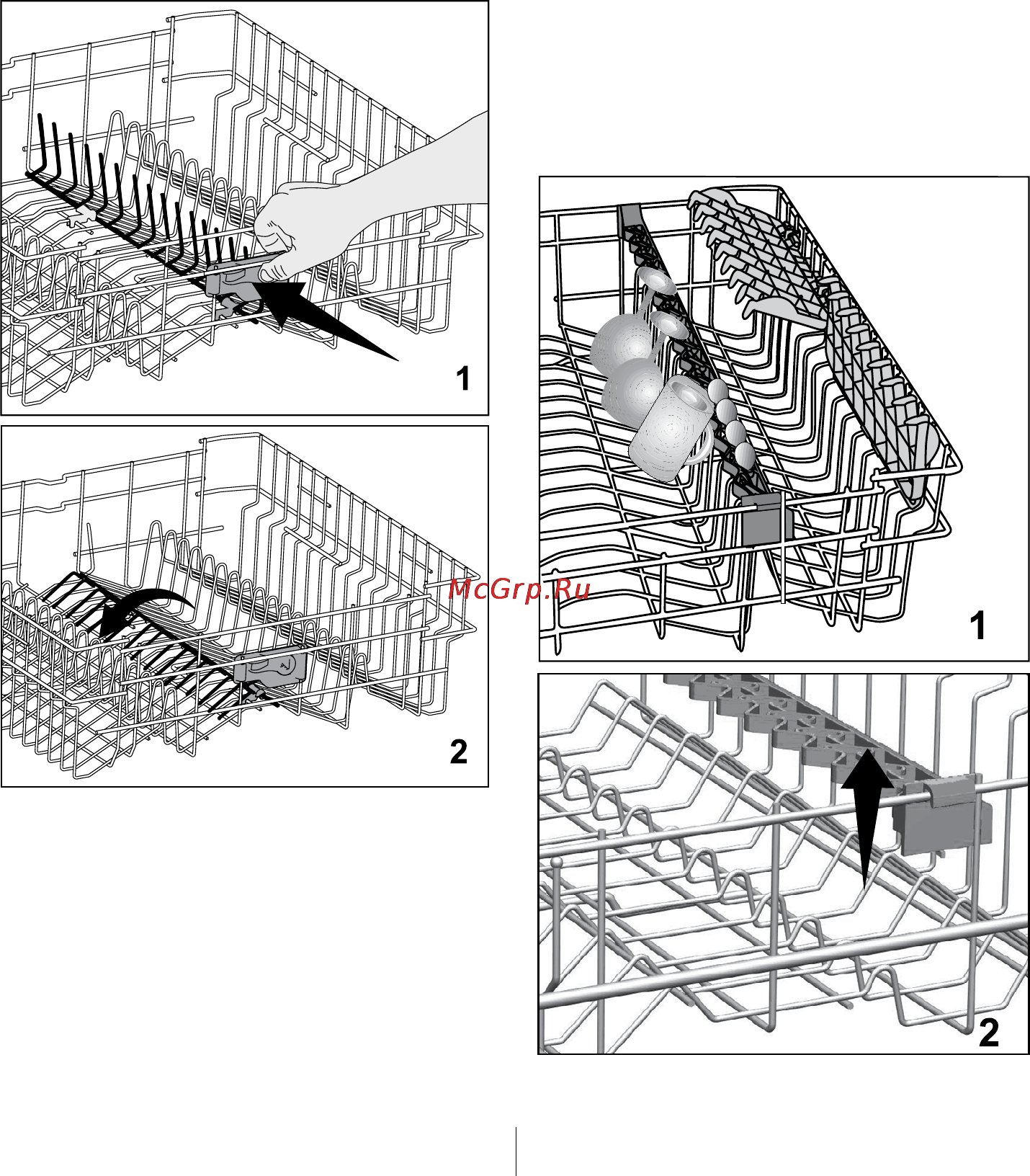 1

2

McGrp.Ru

1

2