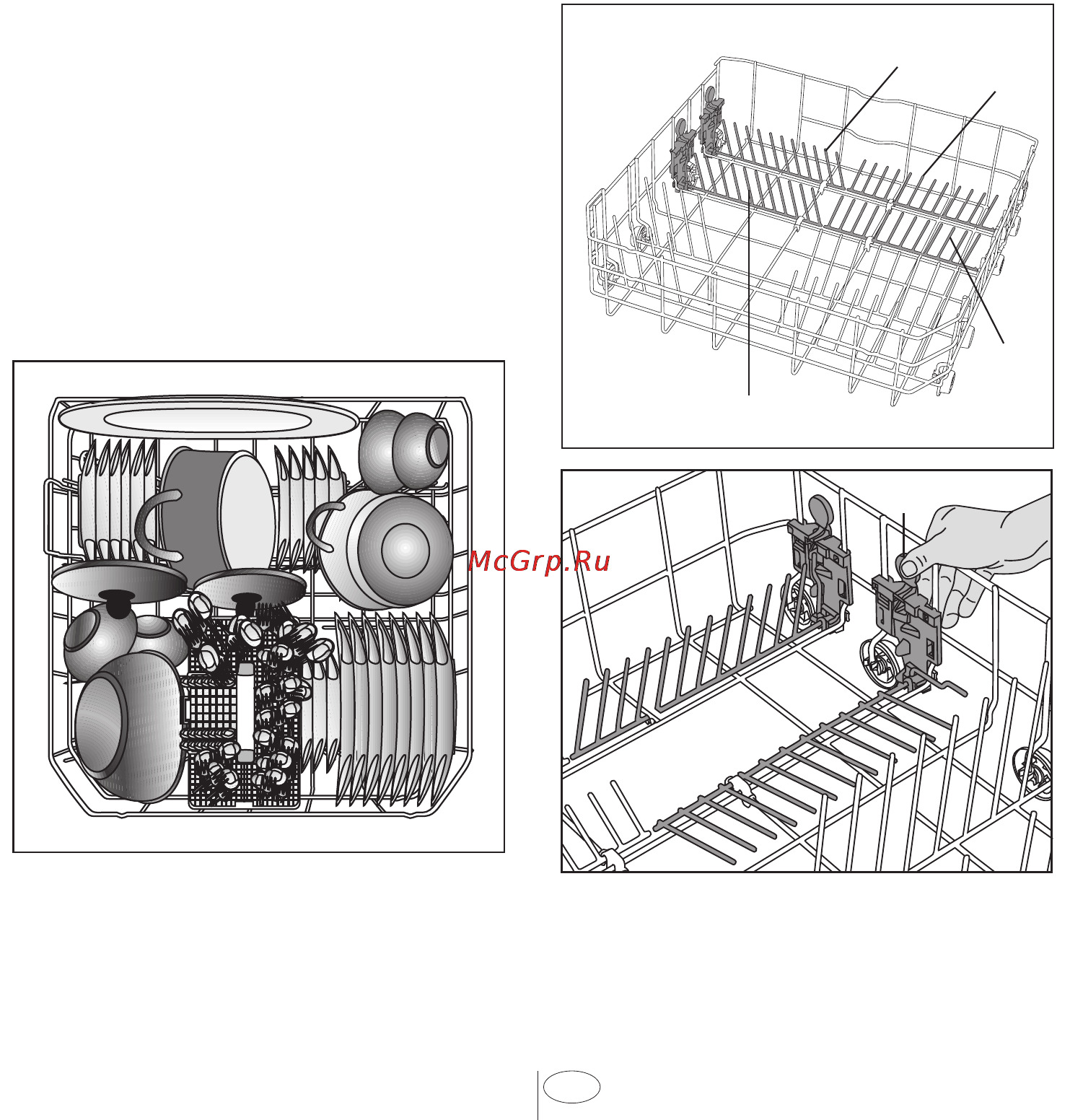 McGrp.Ru