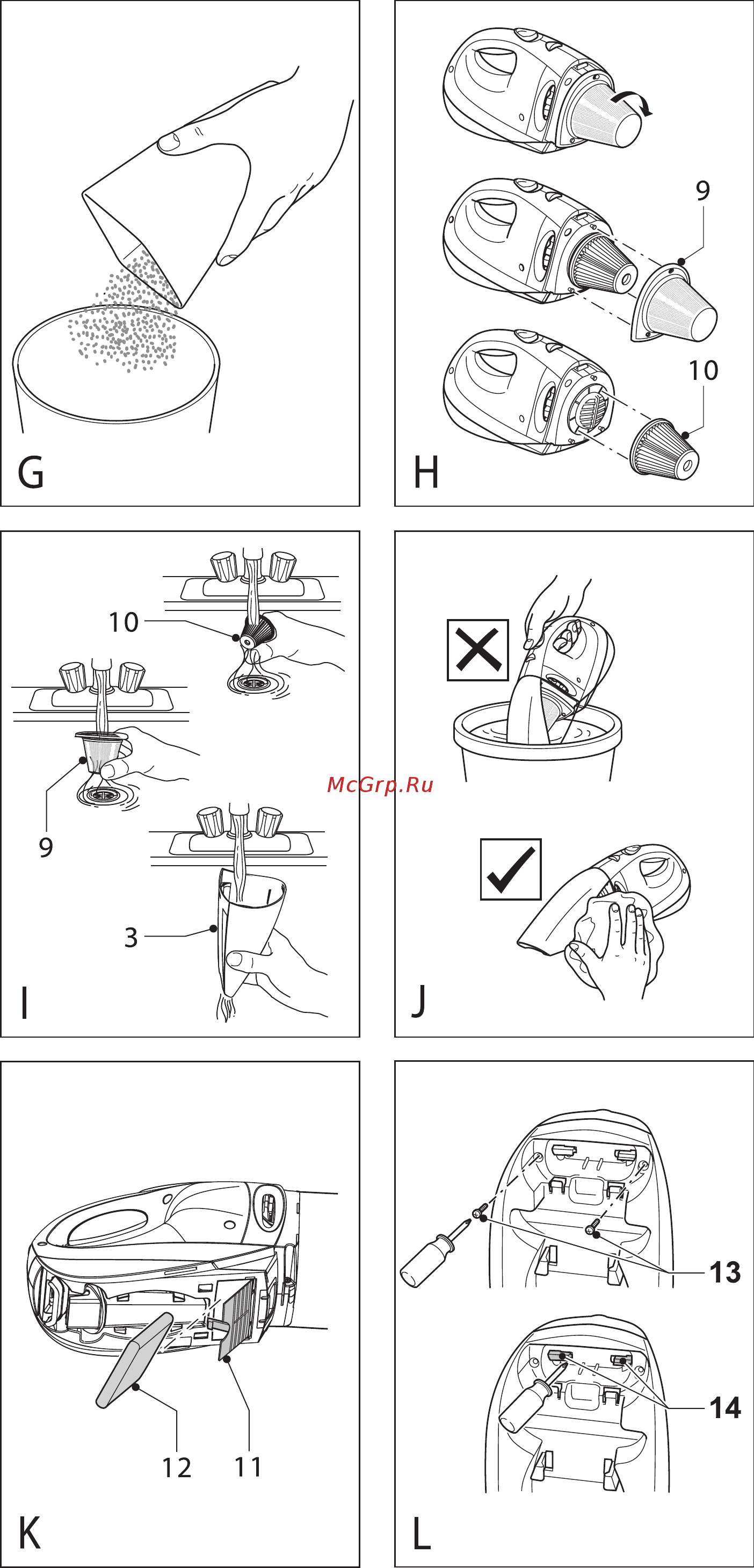 G

9

10

H

10

9

3

I

McGrp.Ru

J

12 11

K

13

14

L