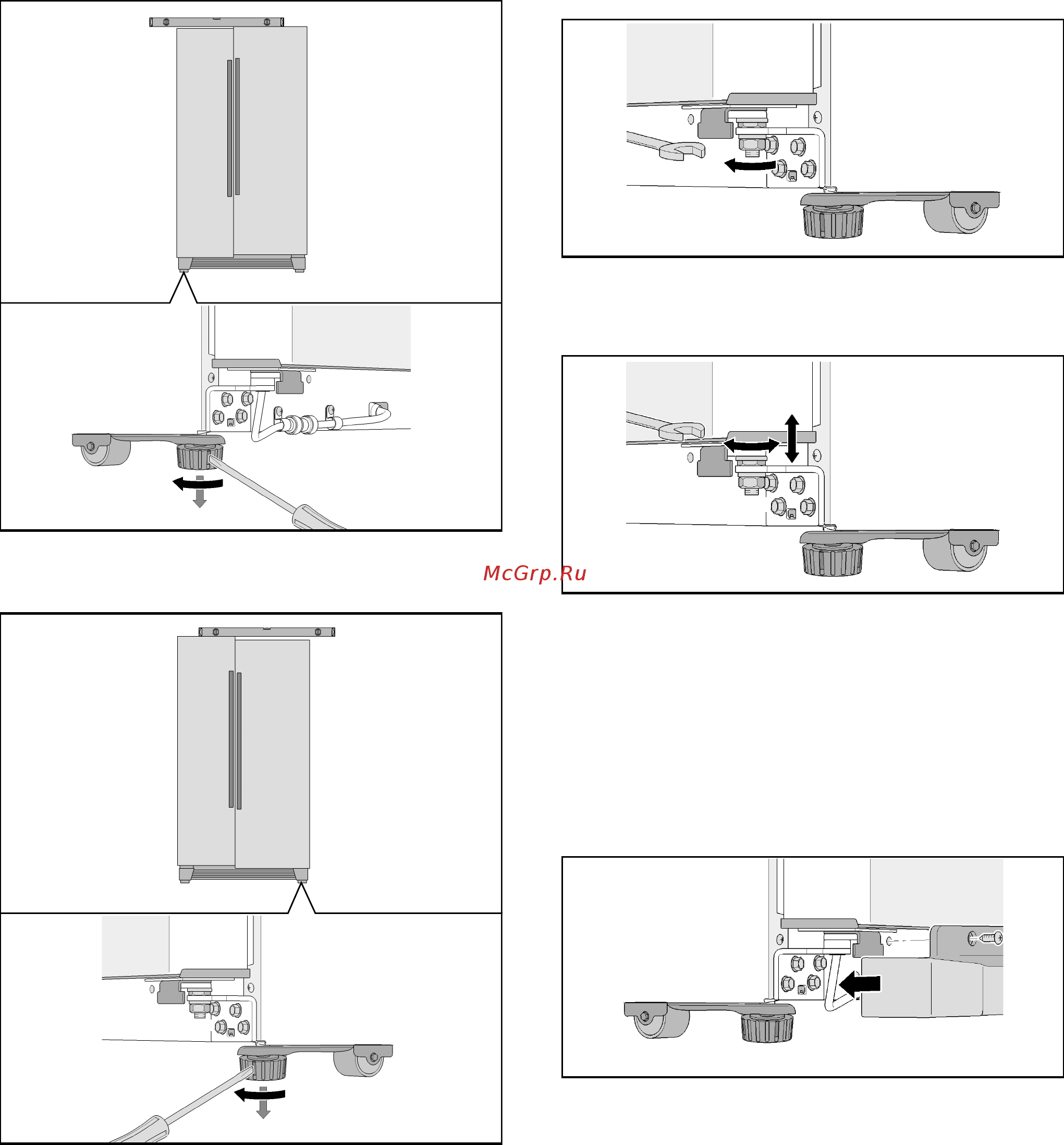 McGrp.Ru