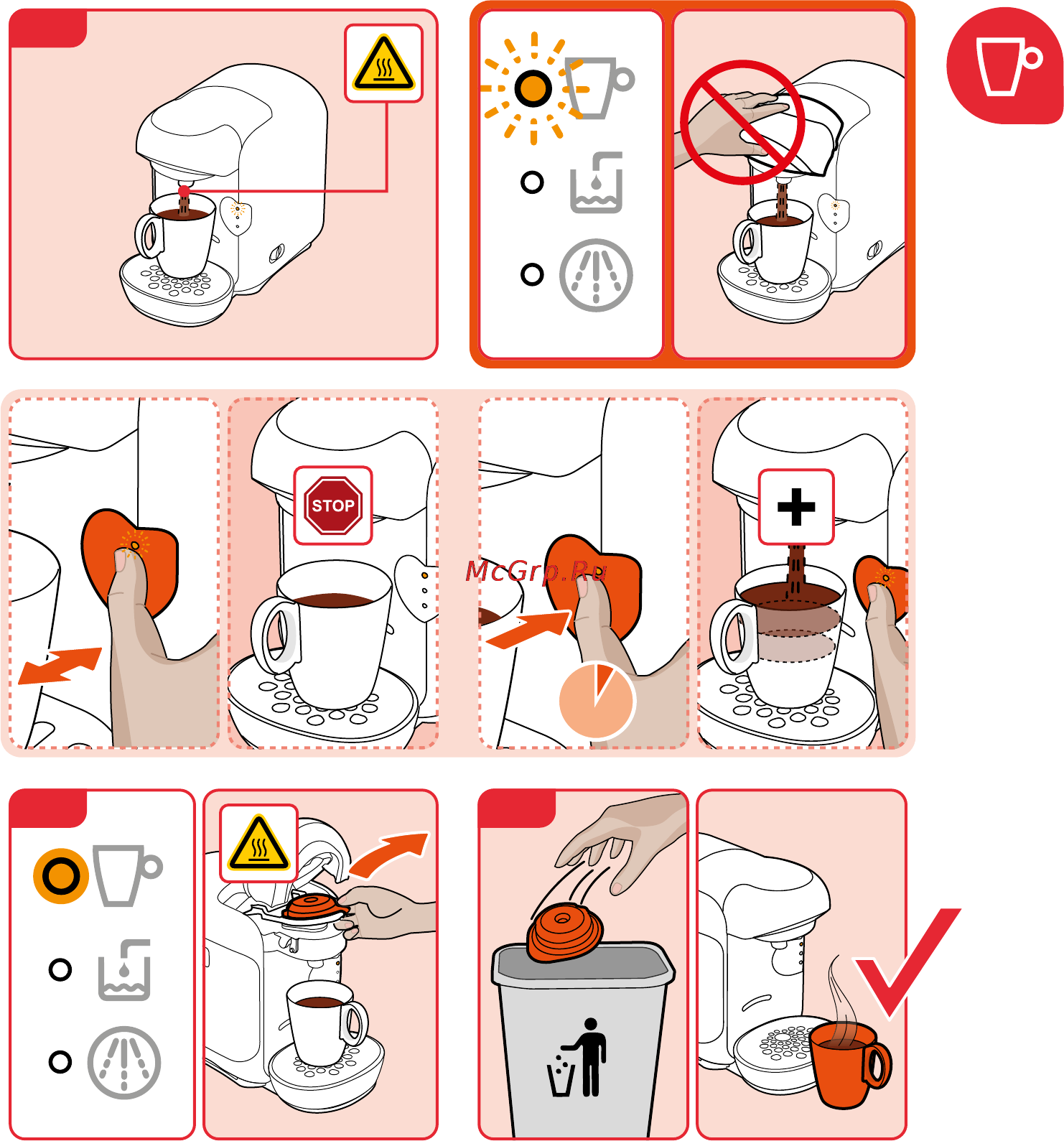 STOP

McGrp.Ru