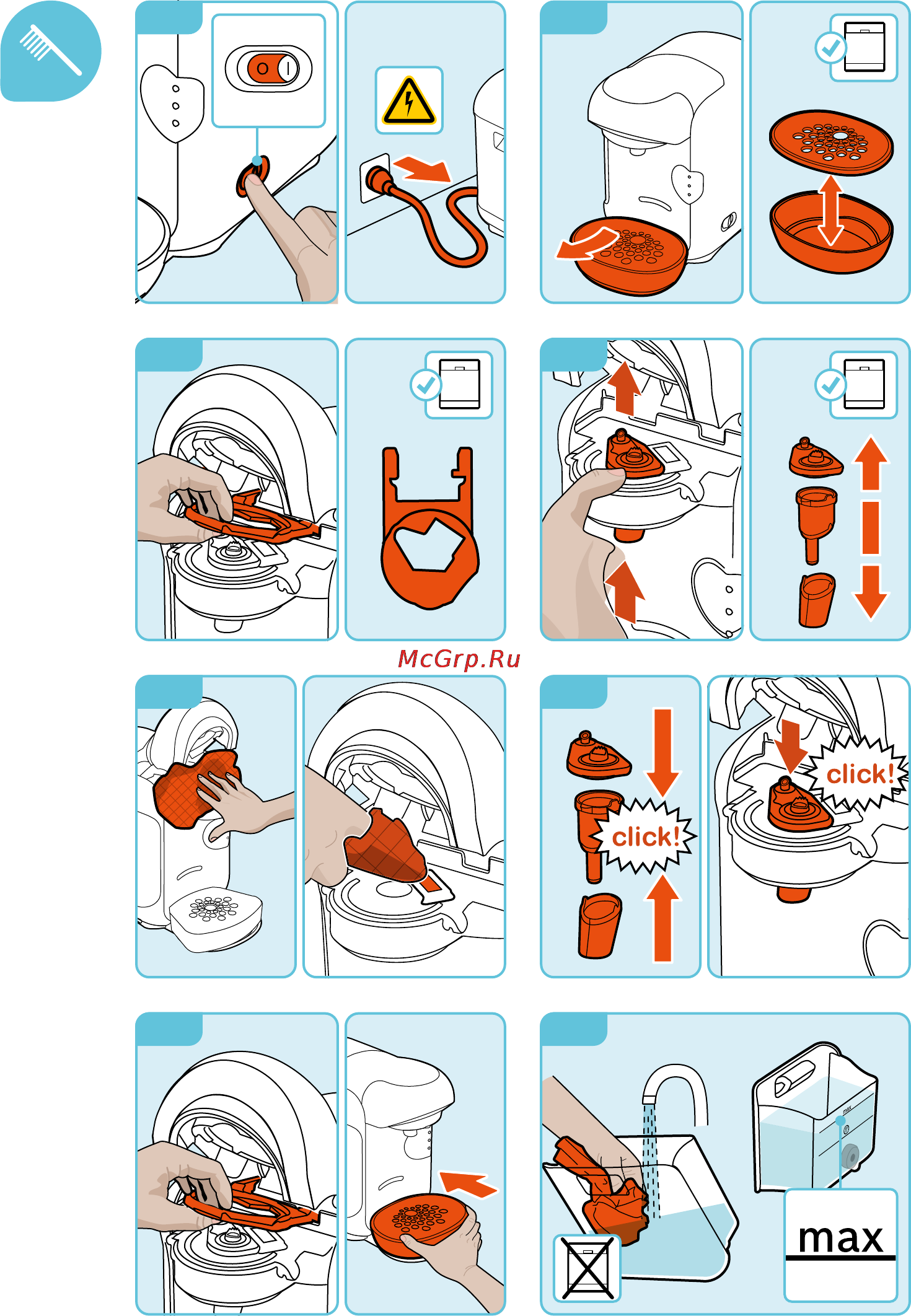 O I

McGrp.Ru

click!

click!

max

max