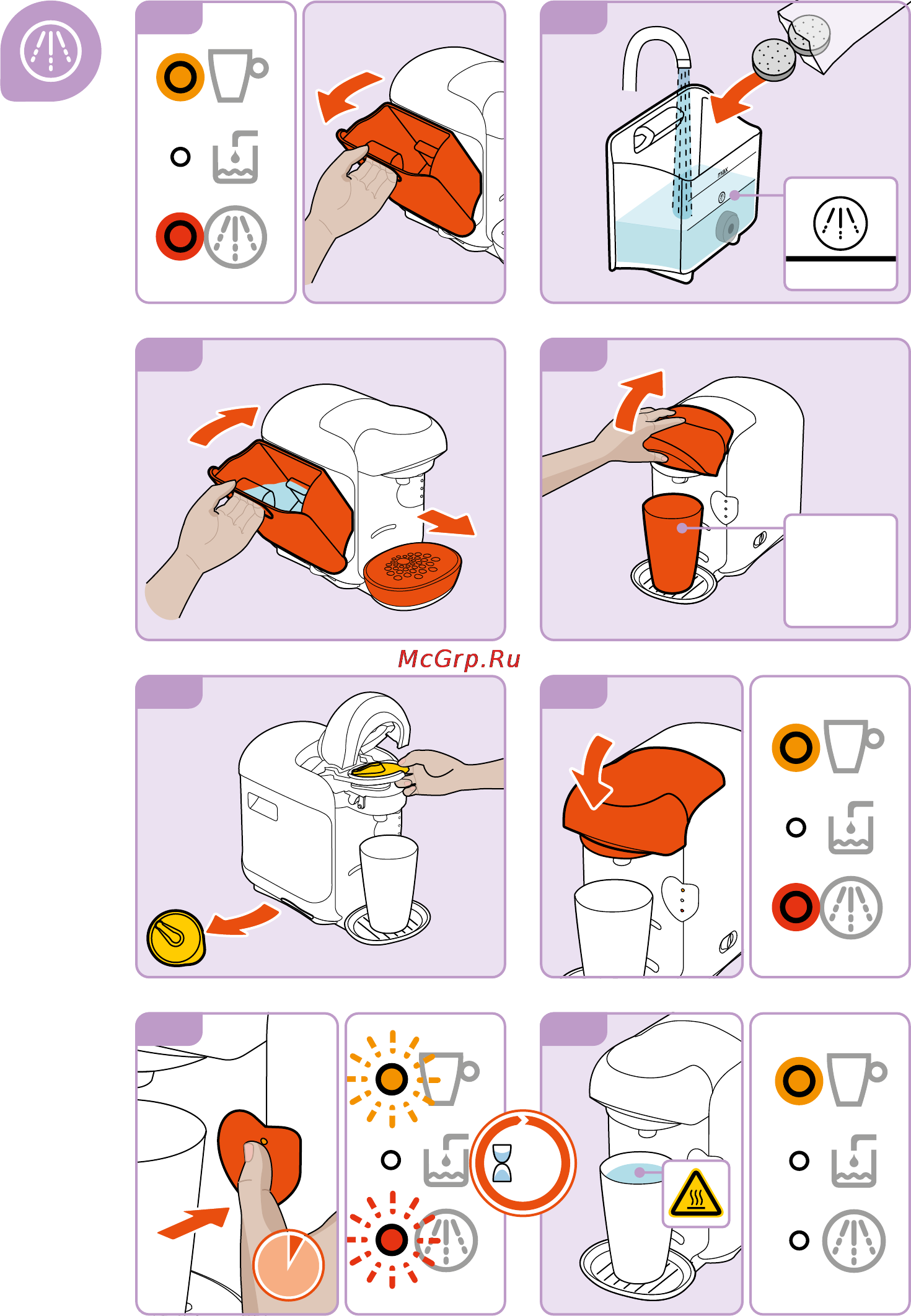 max

McGrp.Ru