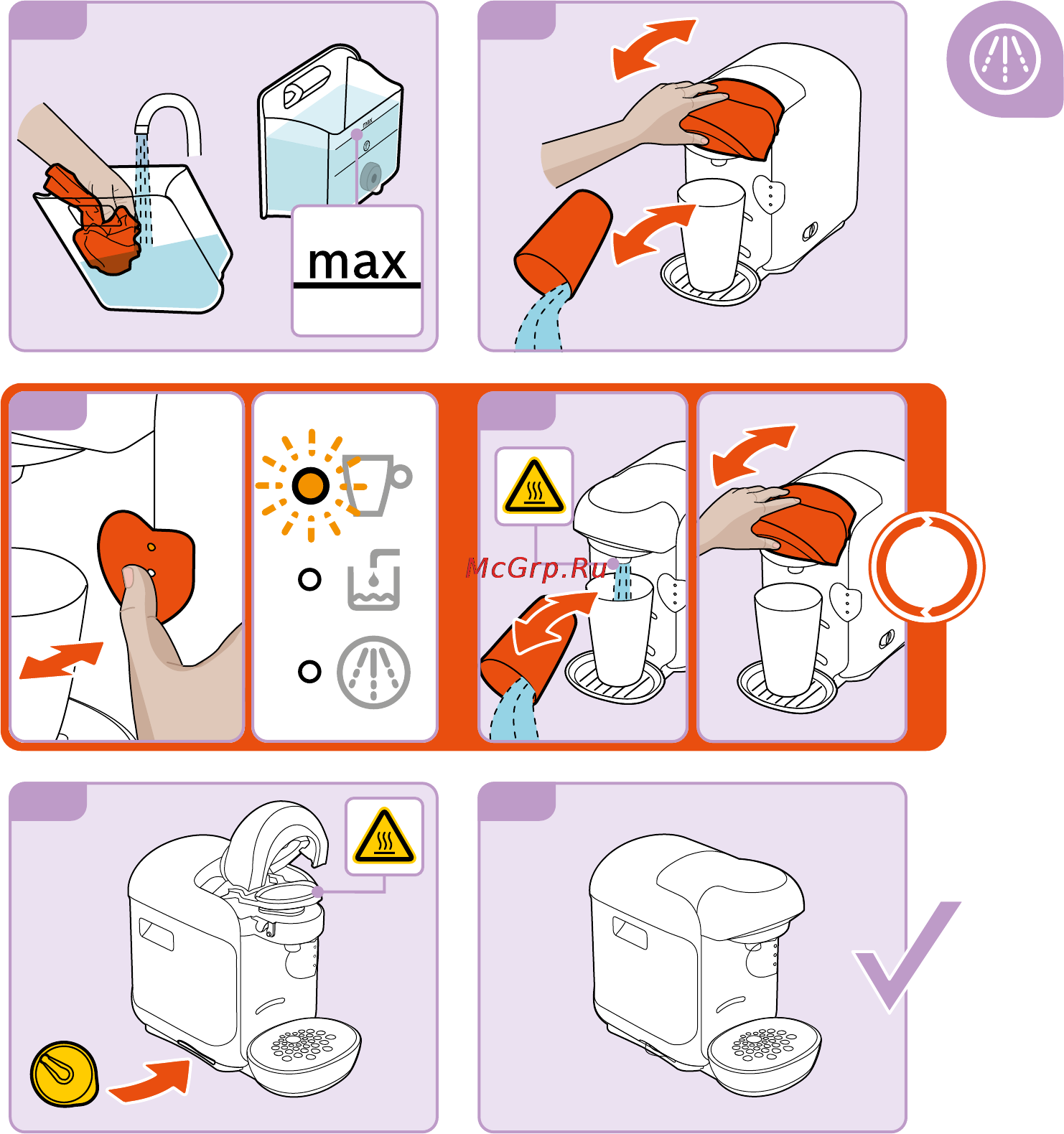 max

max

McGrp.Ru