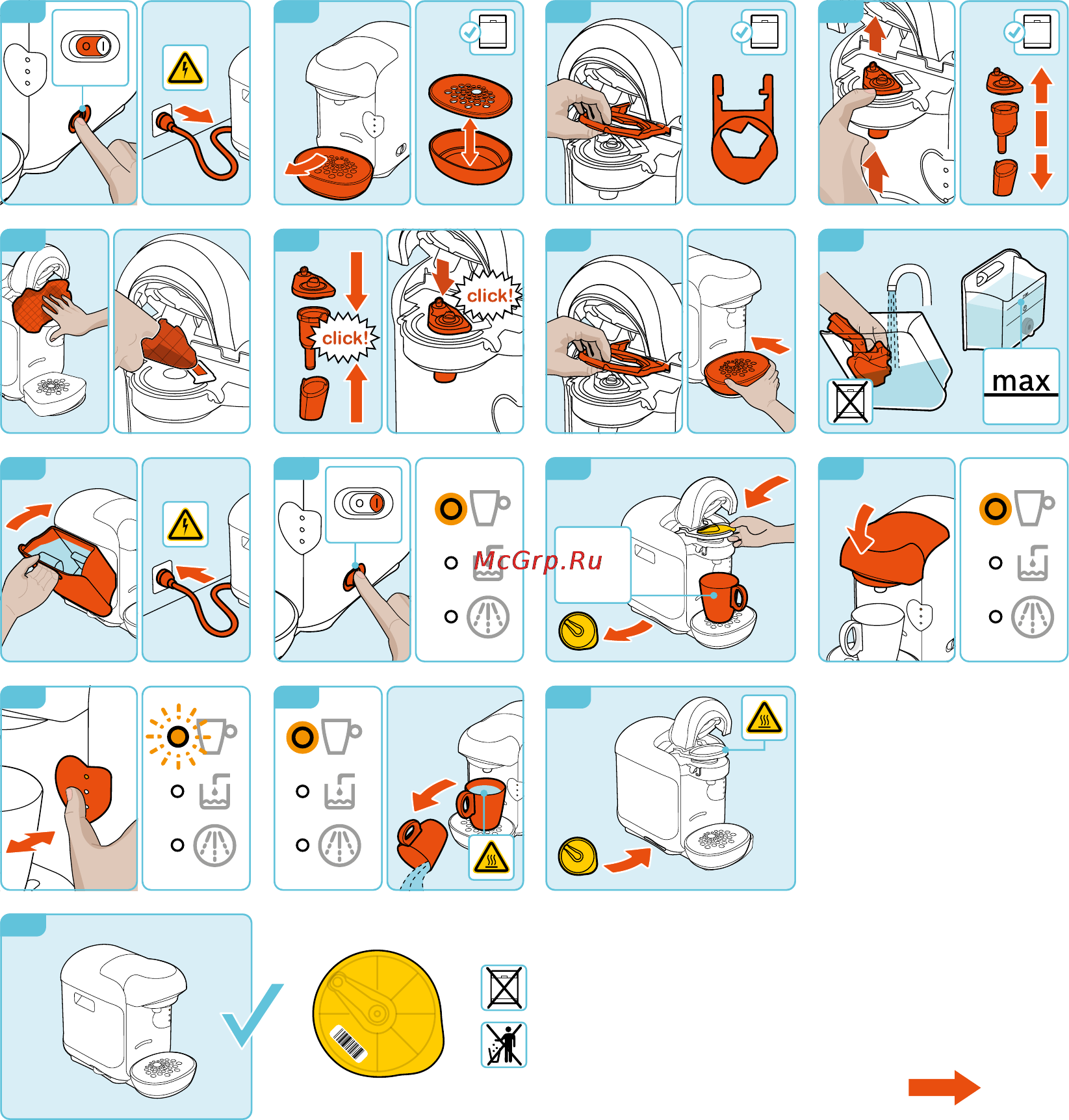 O I

click!

click!

max

O I

McGrp.Ru