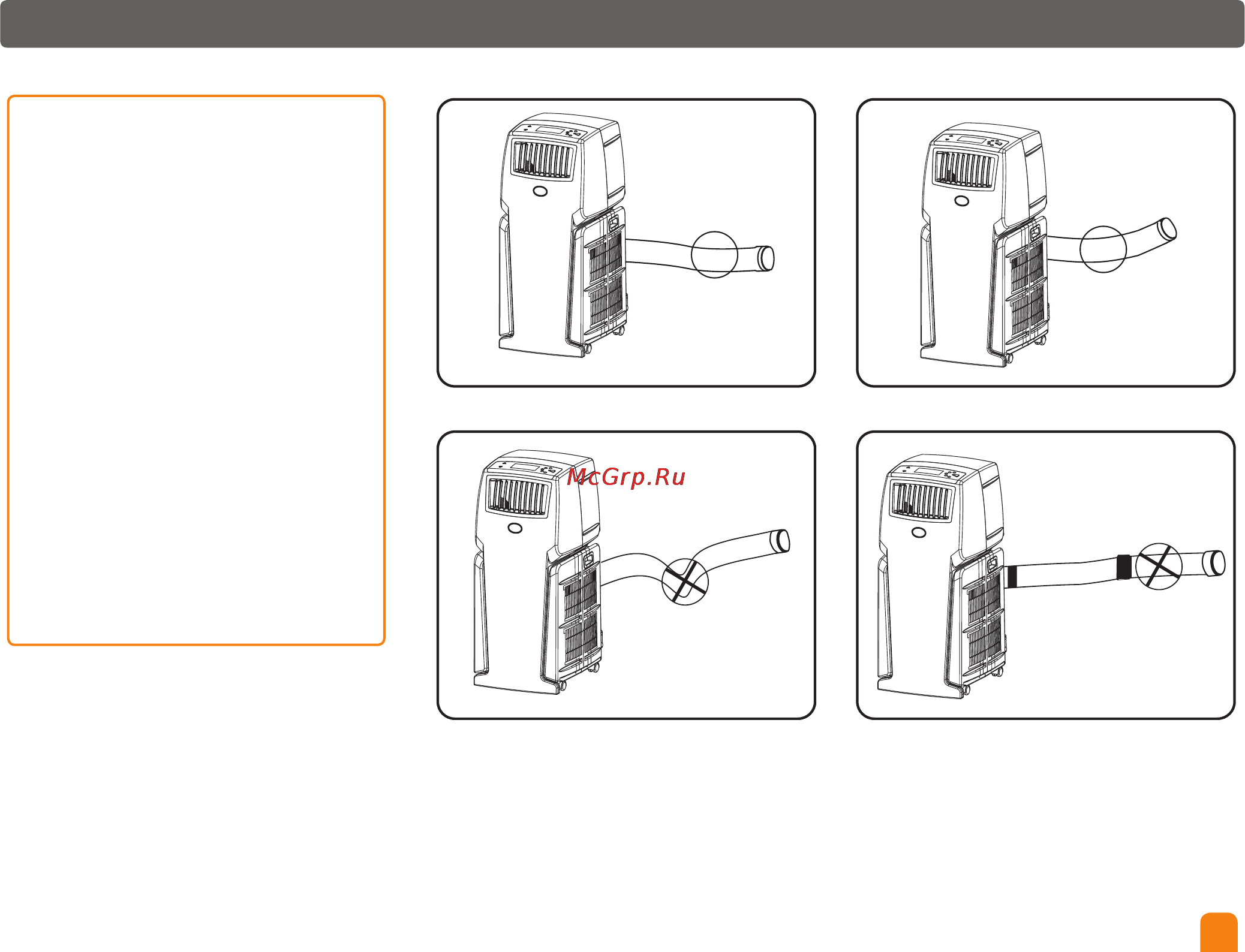 McGrp.Ru