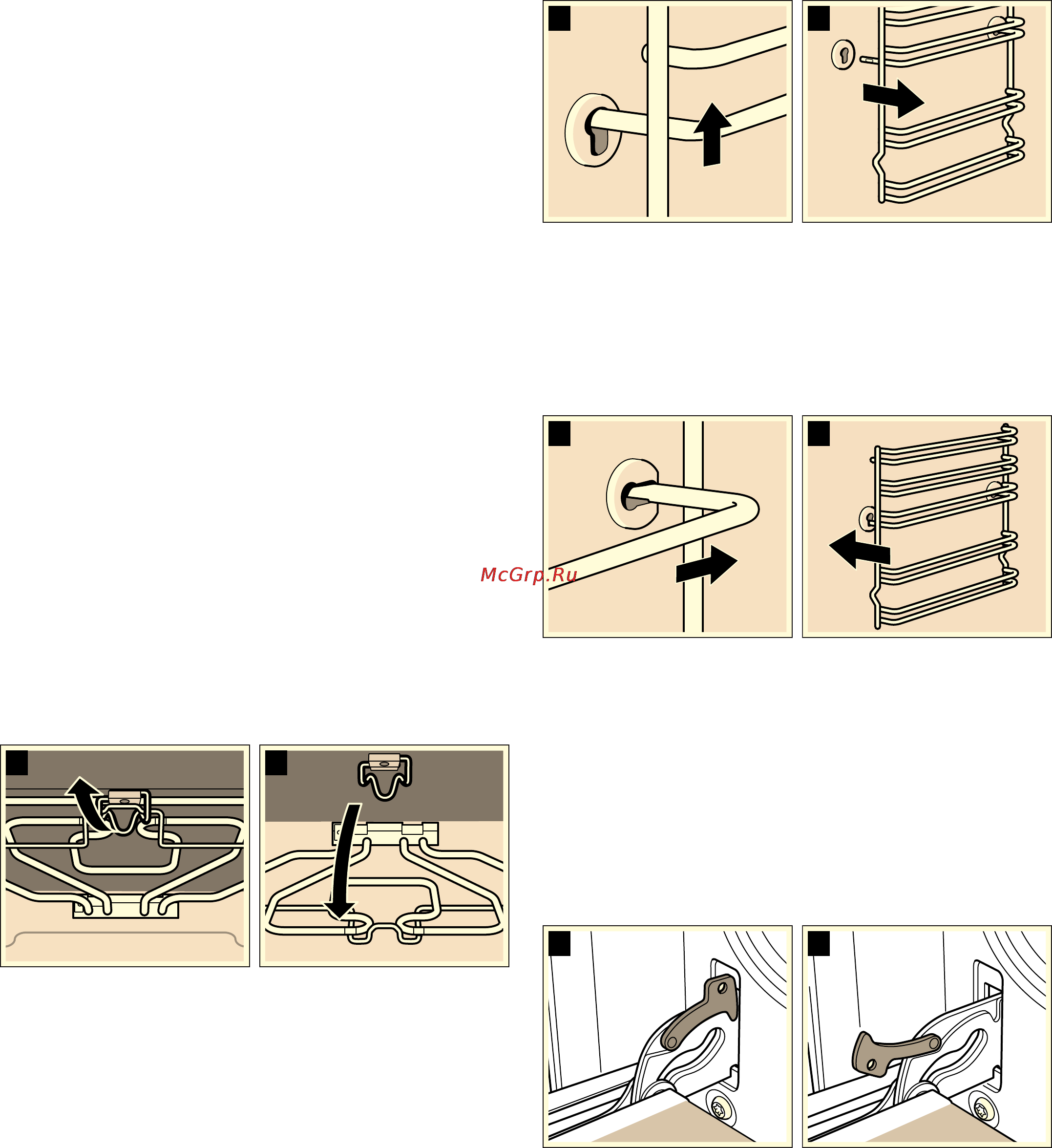 McGrp.Ru