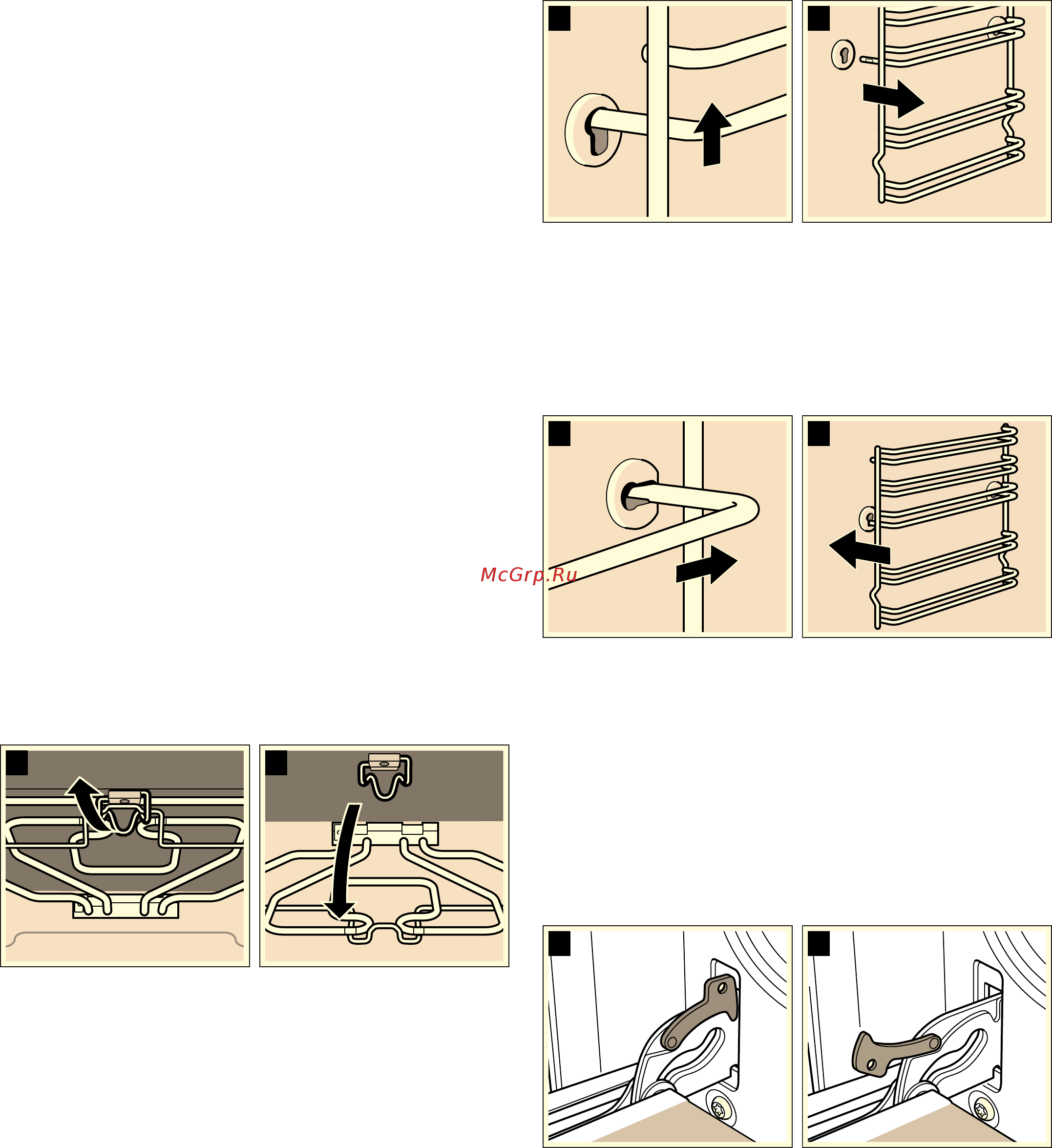 McGrp.Ru