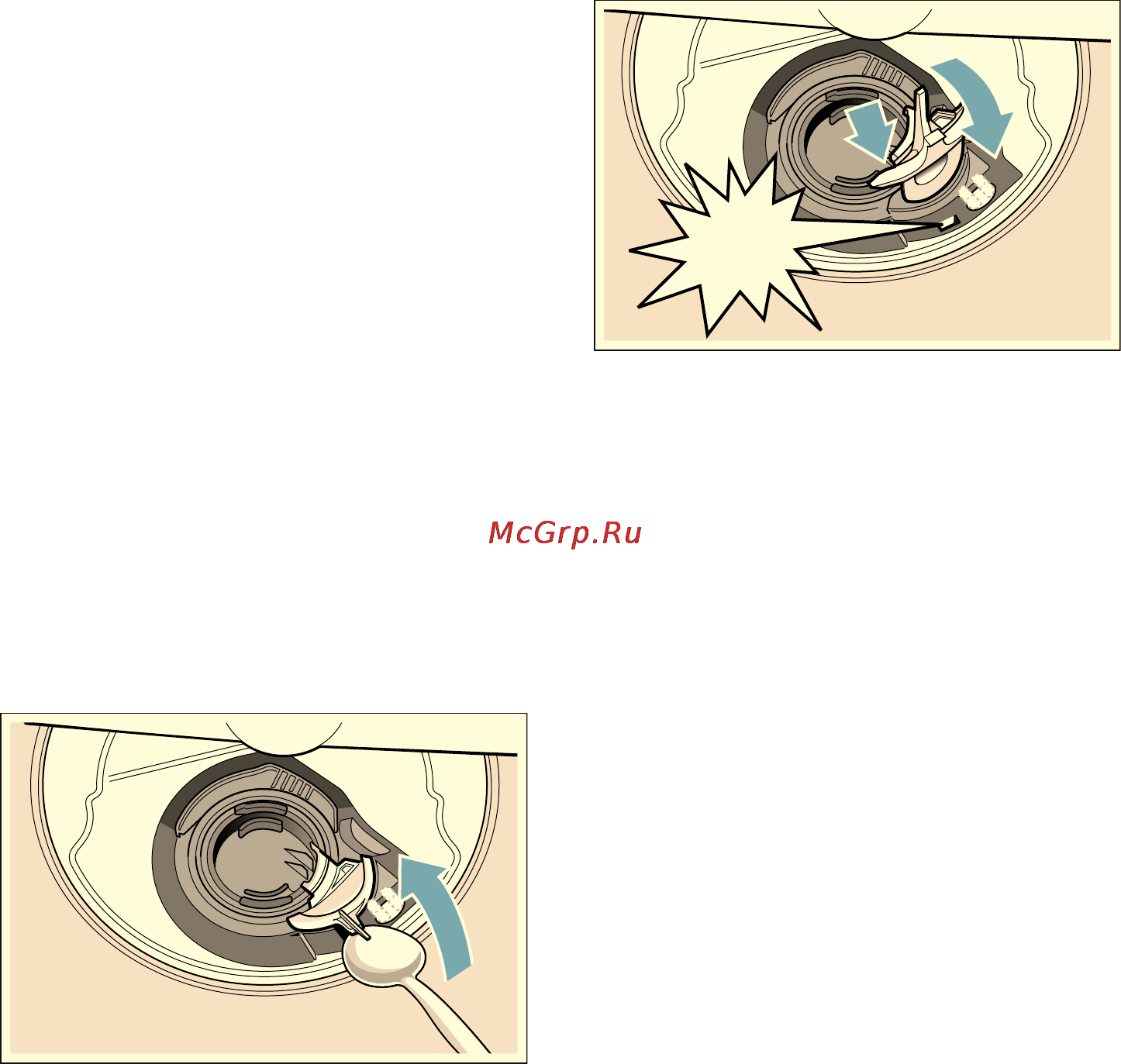 McGrp.Ru