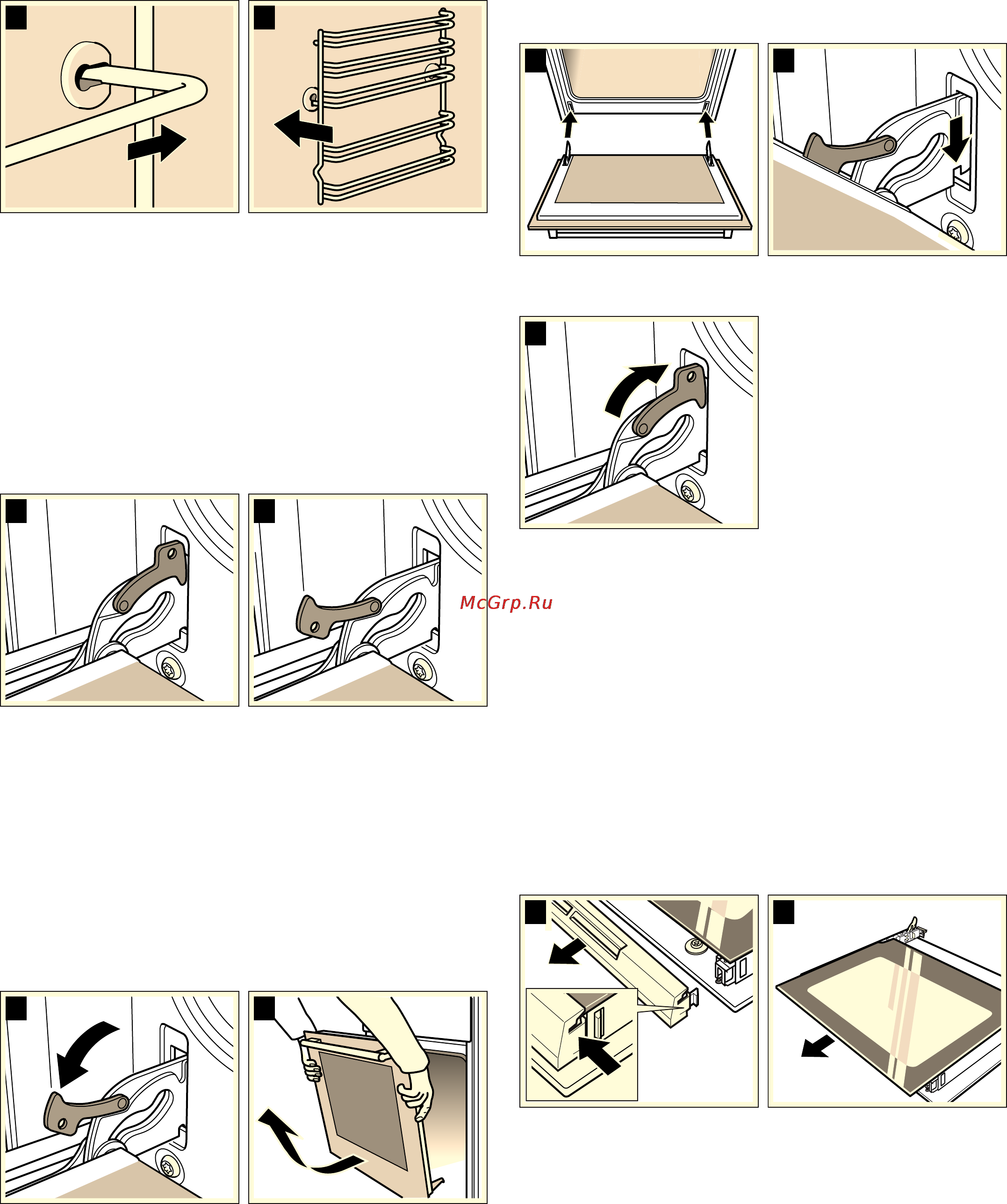 McGrp.Ru