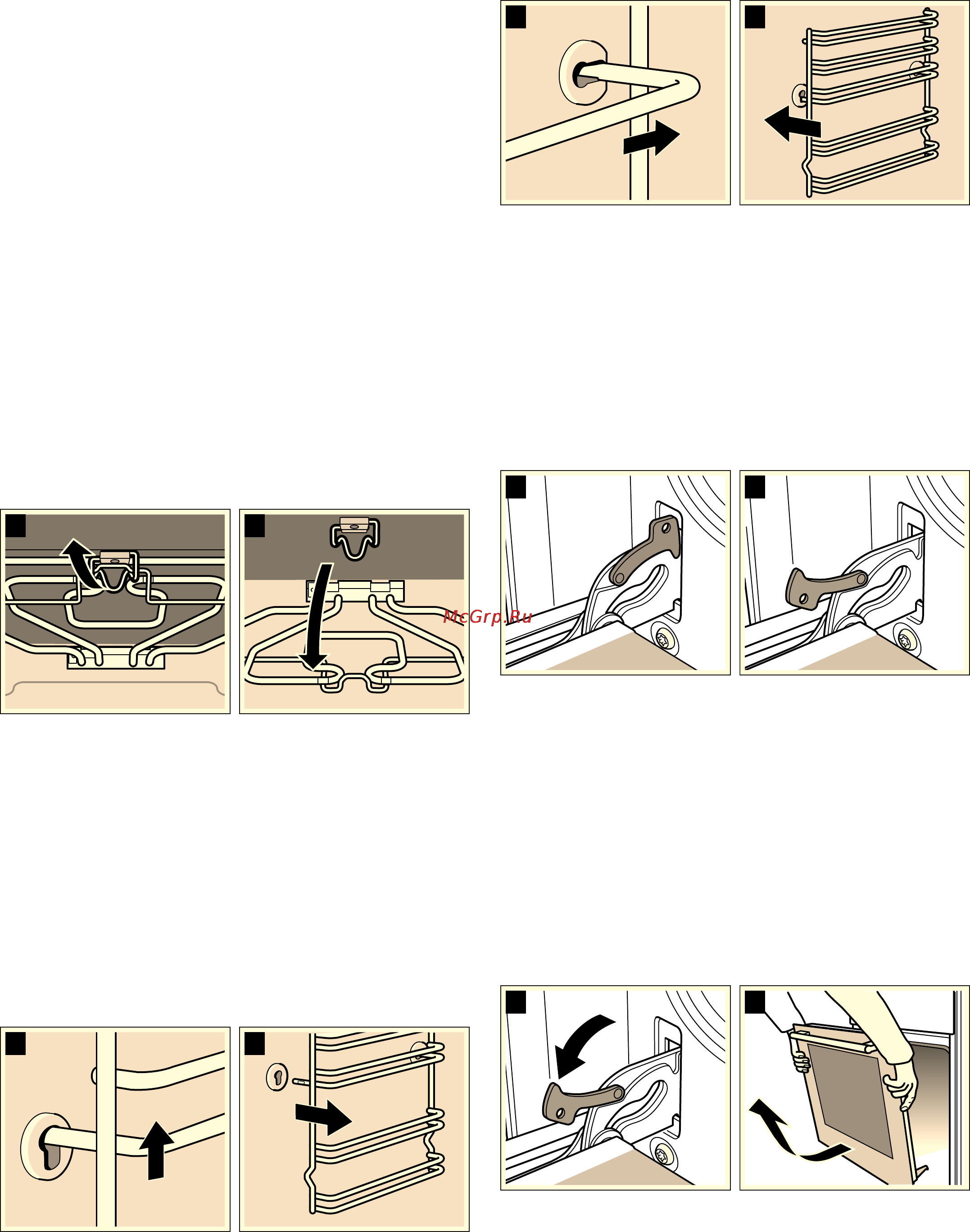 McGrp.Ru