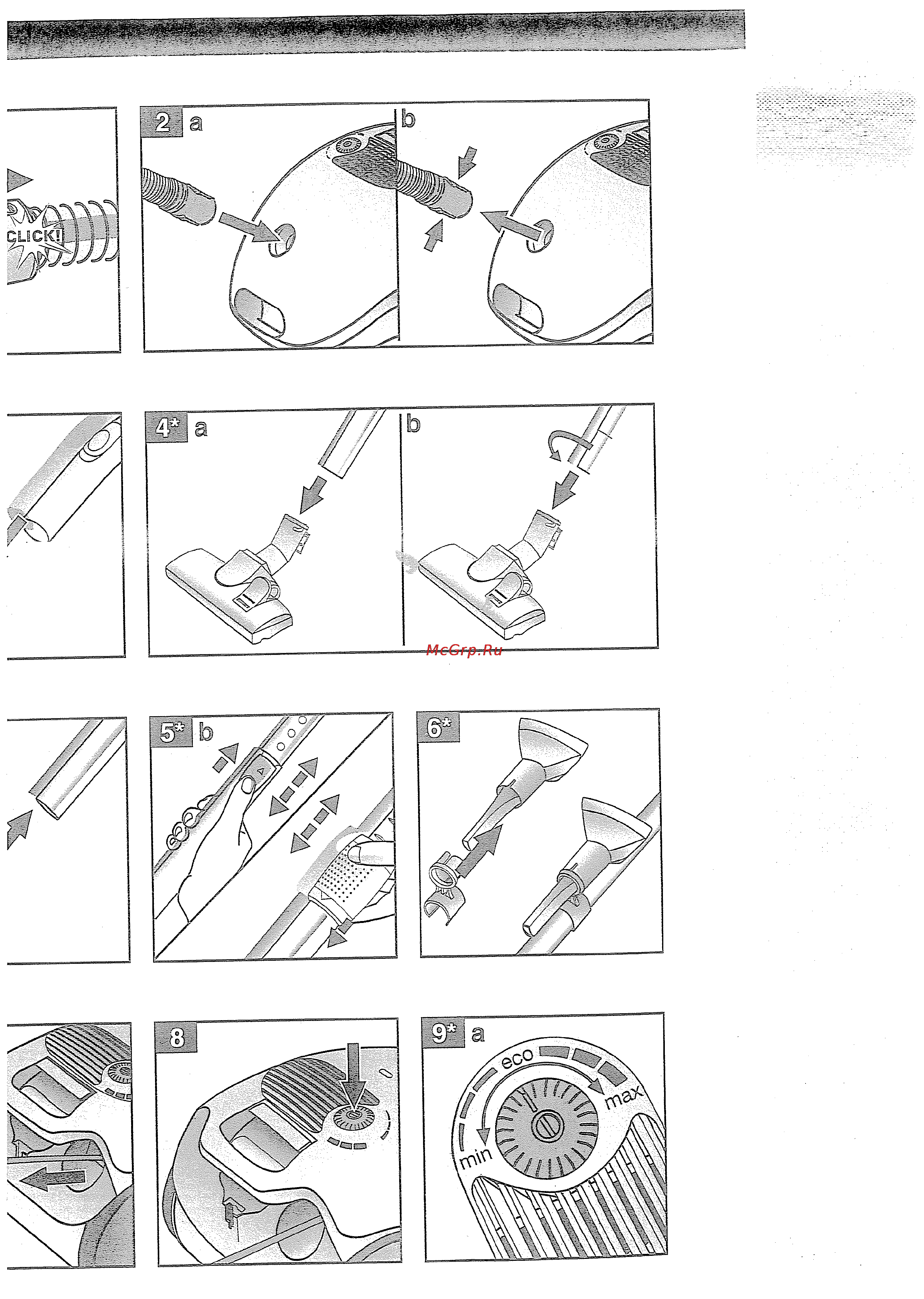 CLICK!

2 a

b

4* a

b

McGrp.Ru

5* b

6*

8

9* a

eco

max

min