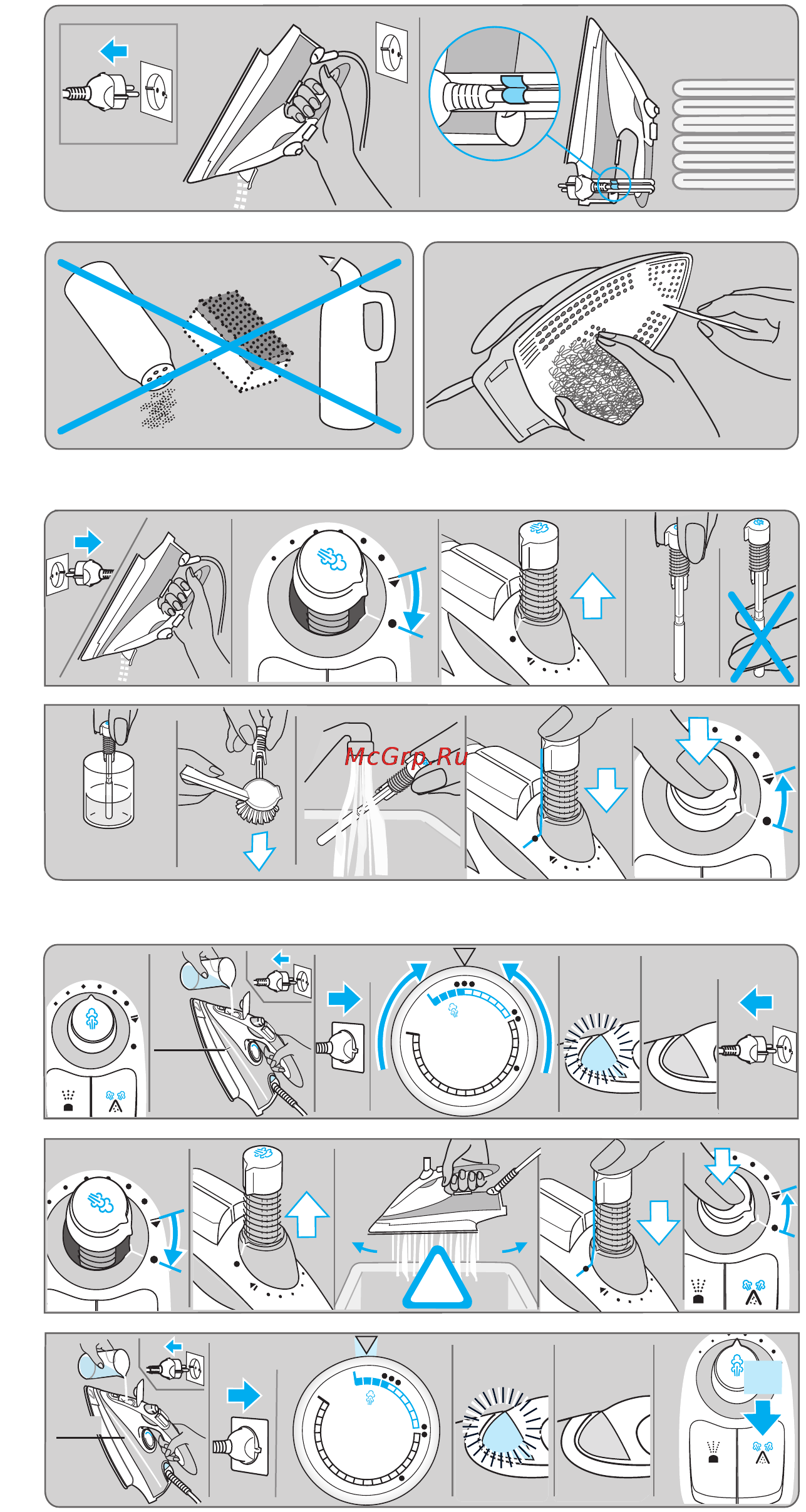 McGrp.Ru