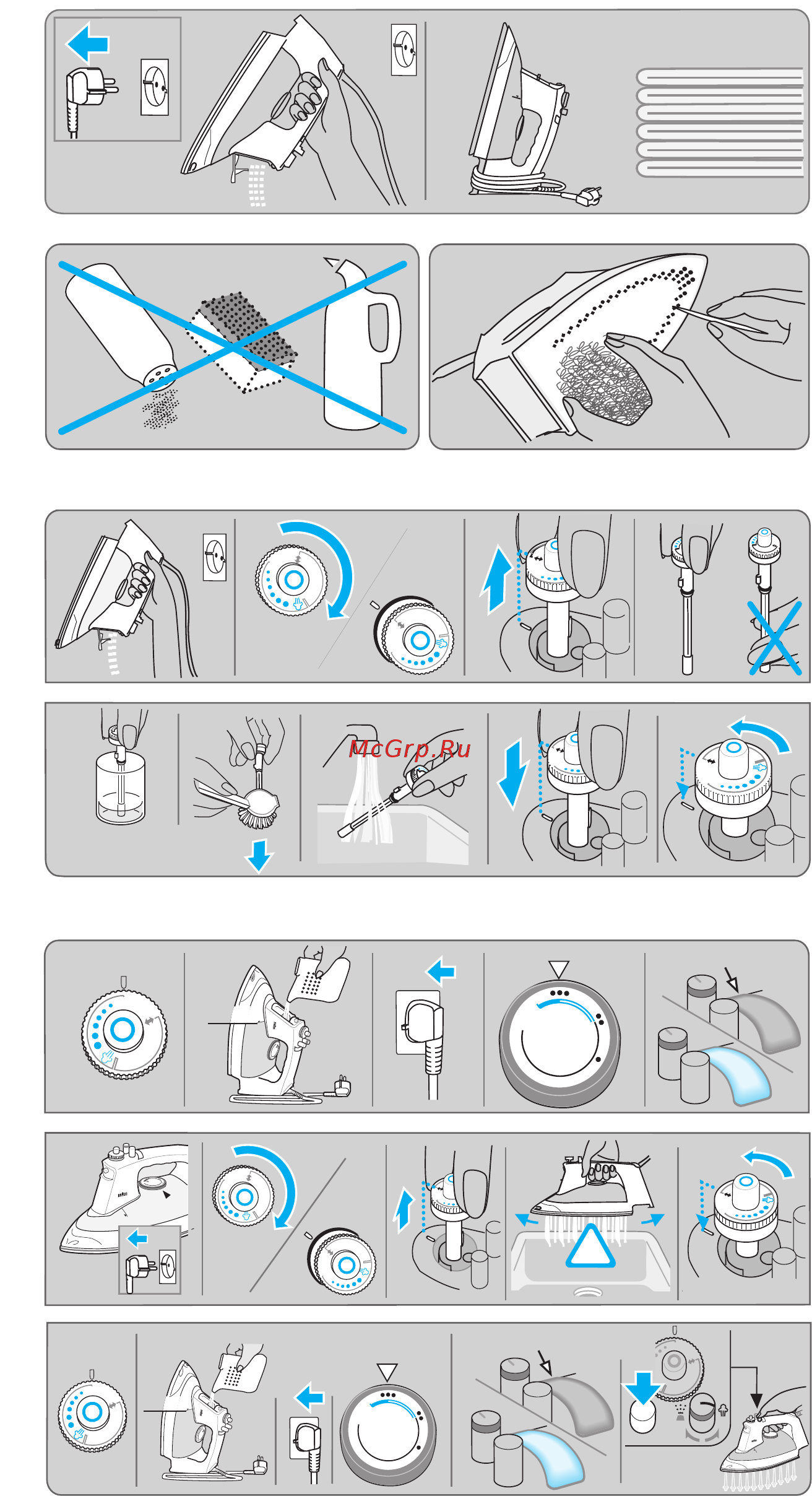 McGrp.Ru