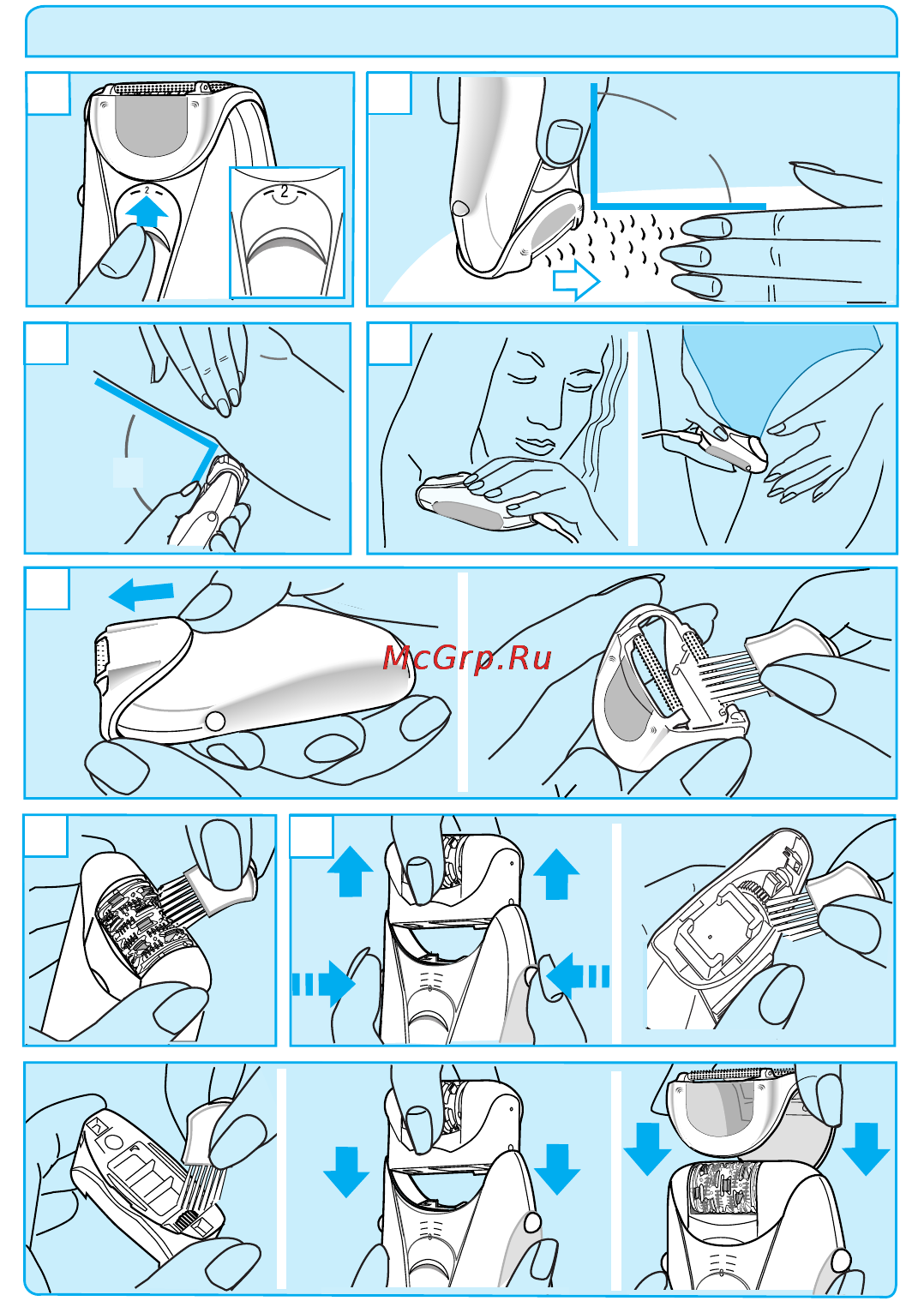 2

2

McGrp.Ru