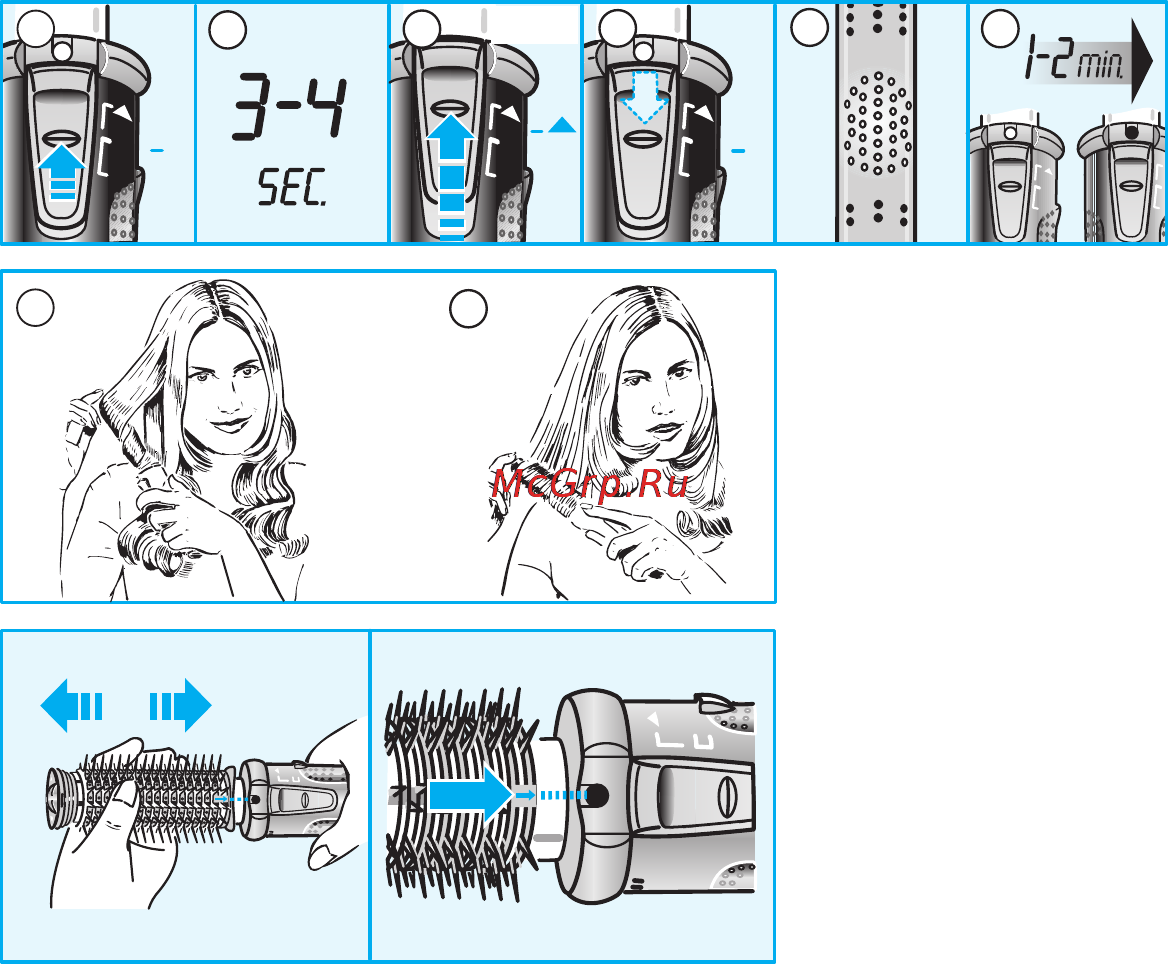 3-4
SEC.

1-2 min.

McGrp.Ru