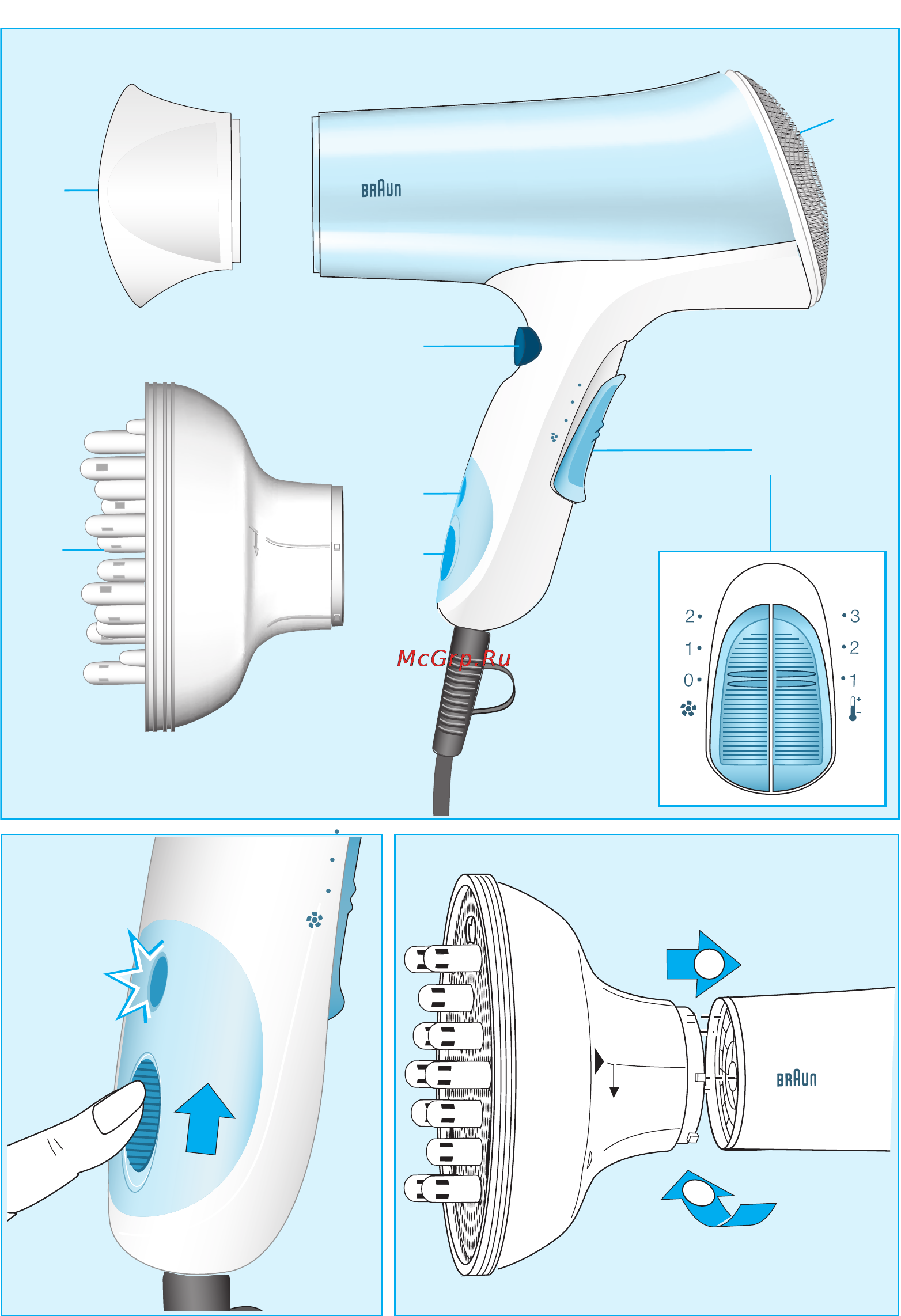 BRAUN

McGrp.Ru

2
1
0

3
2
1

BRAUN