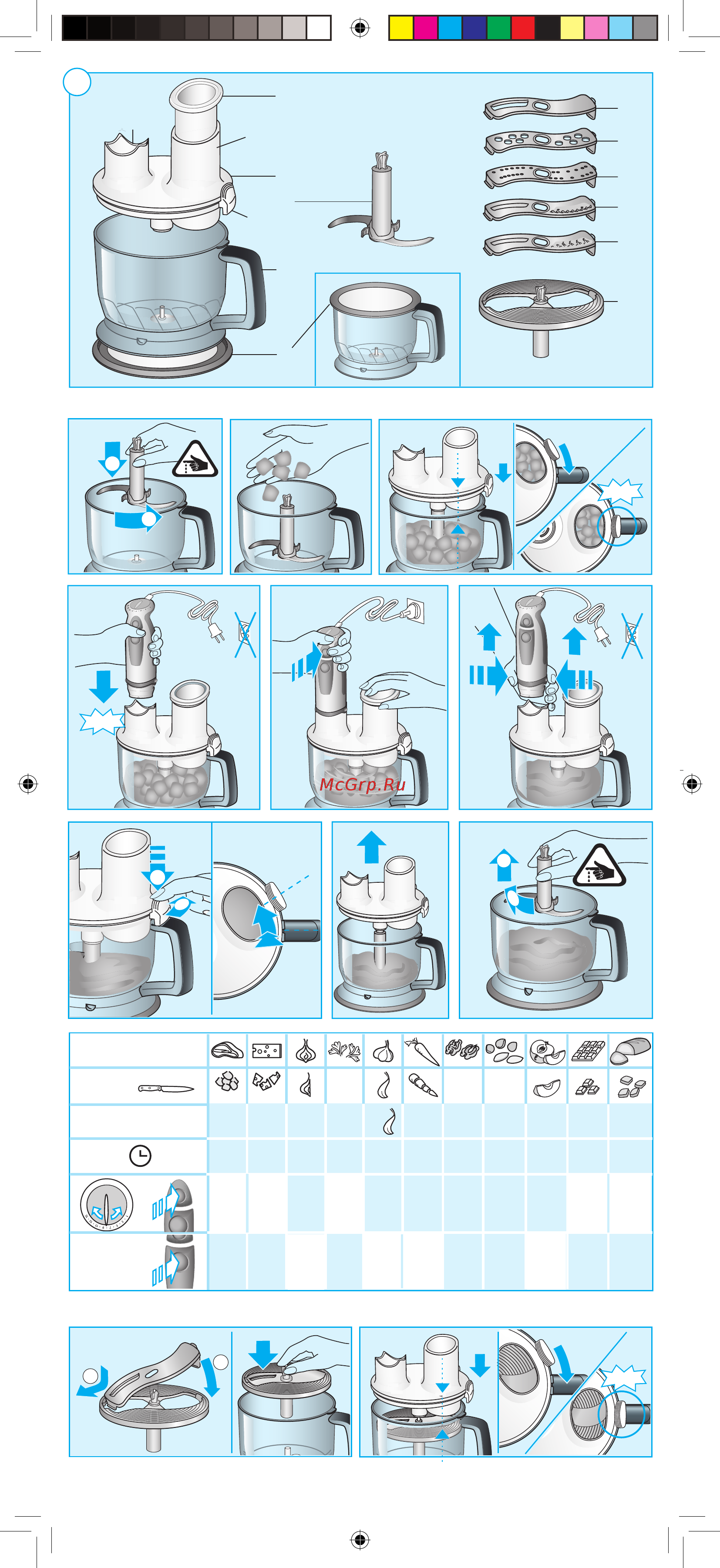 McGrp.Ru