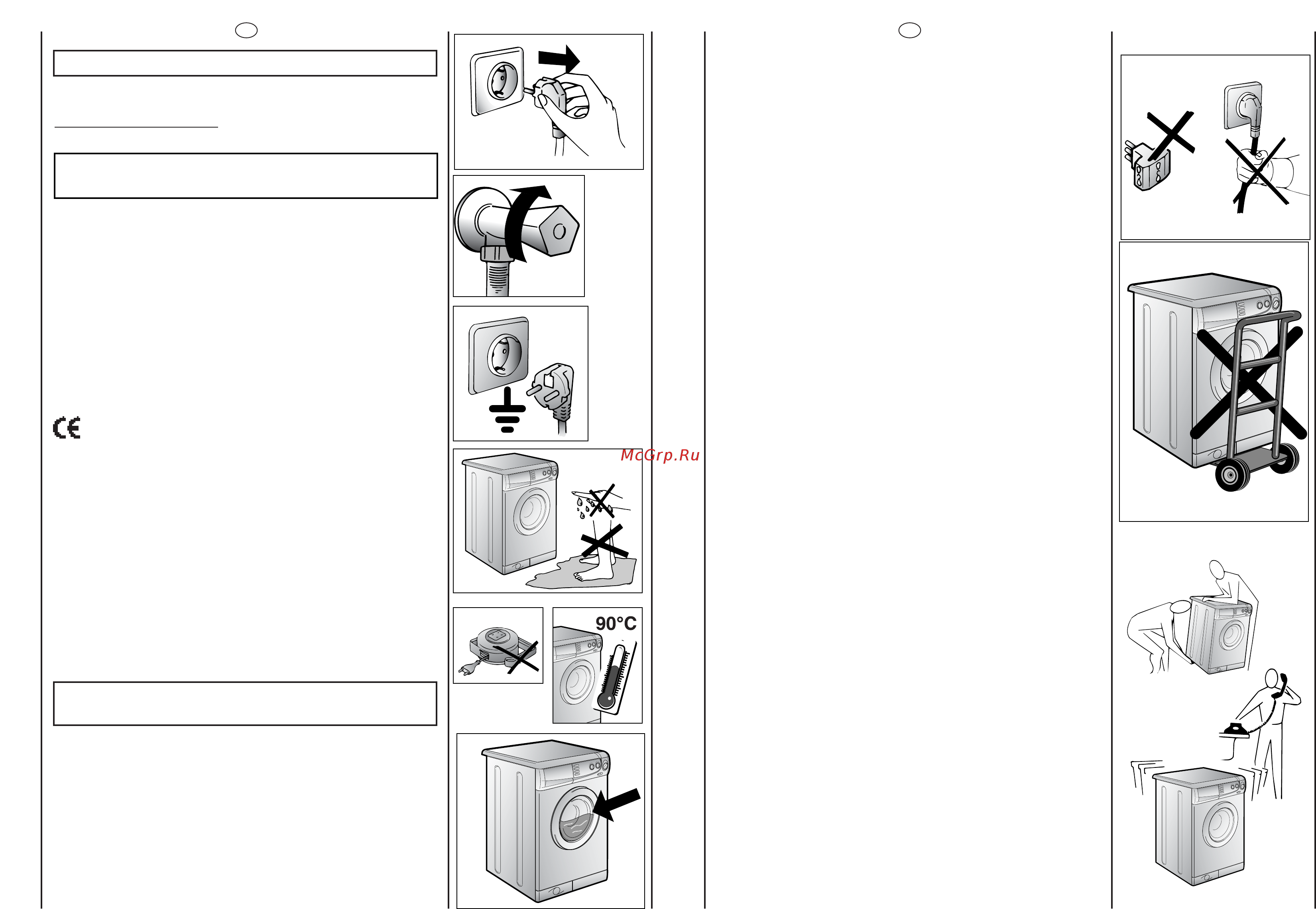 CE

McGrp.Ru

90°C