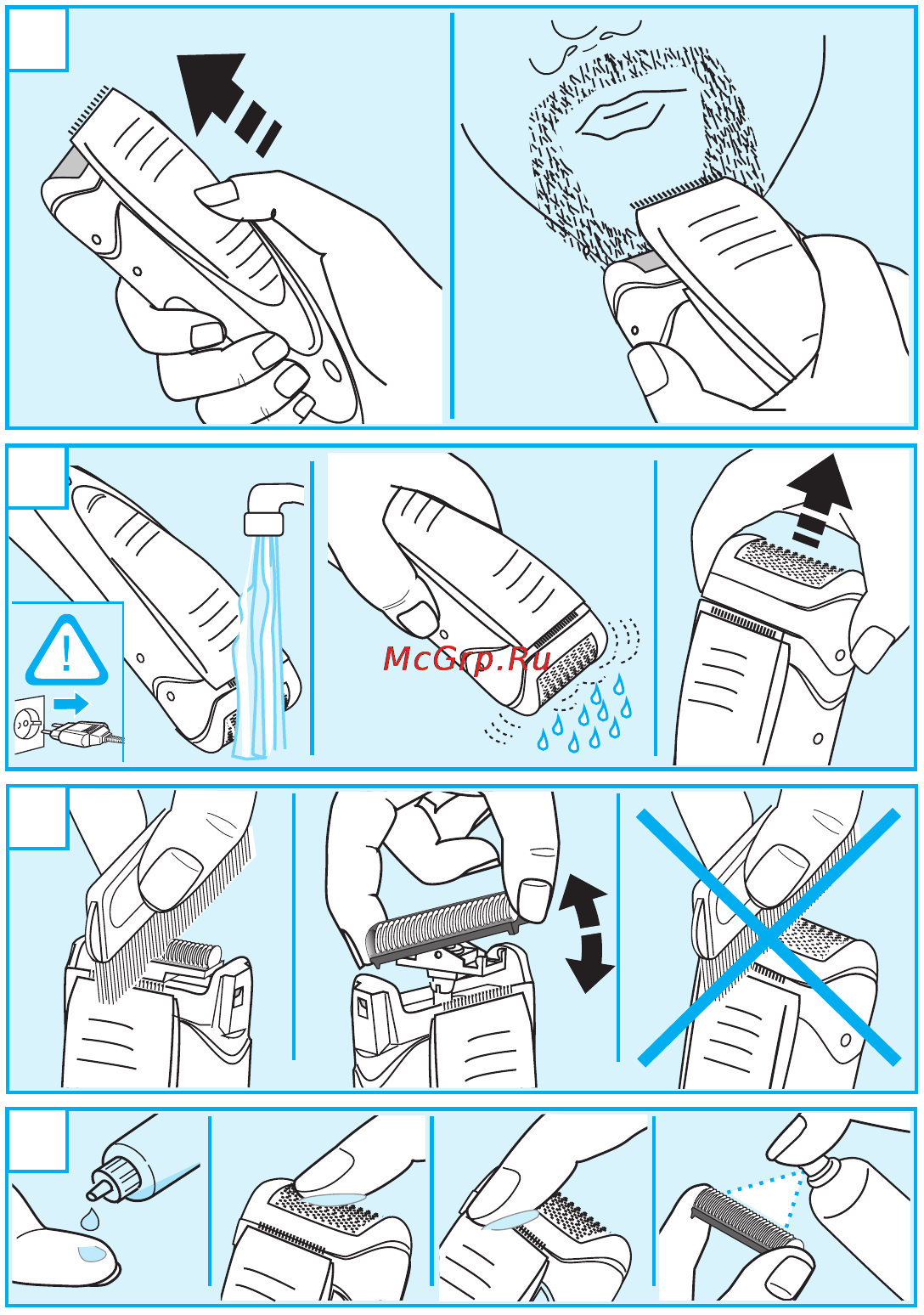 McGrp.Ru