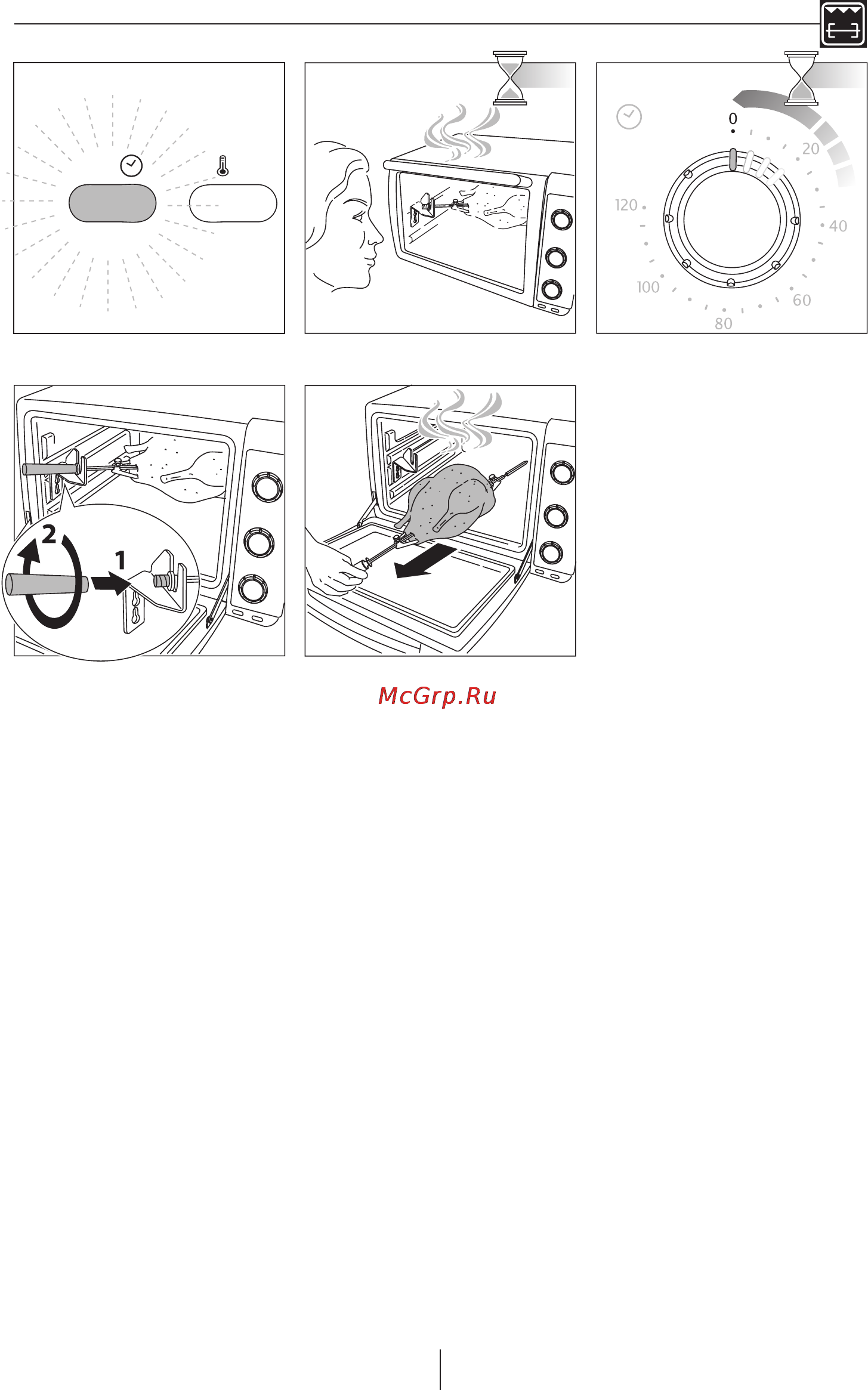 0
20
40
60
80
100
120

2
1

McGrp.Ru