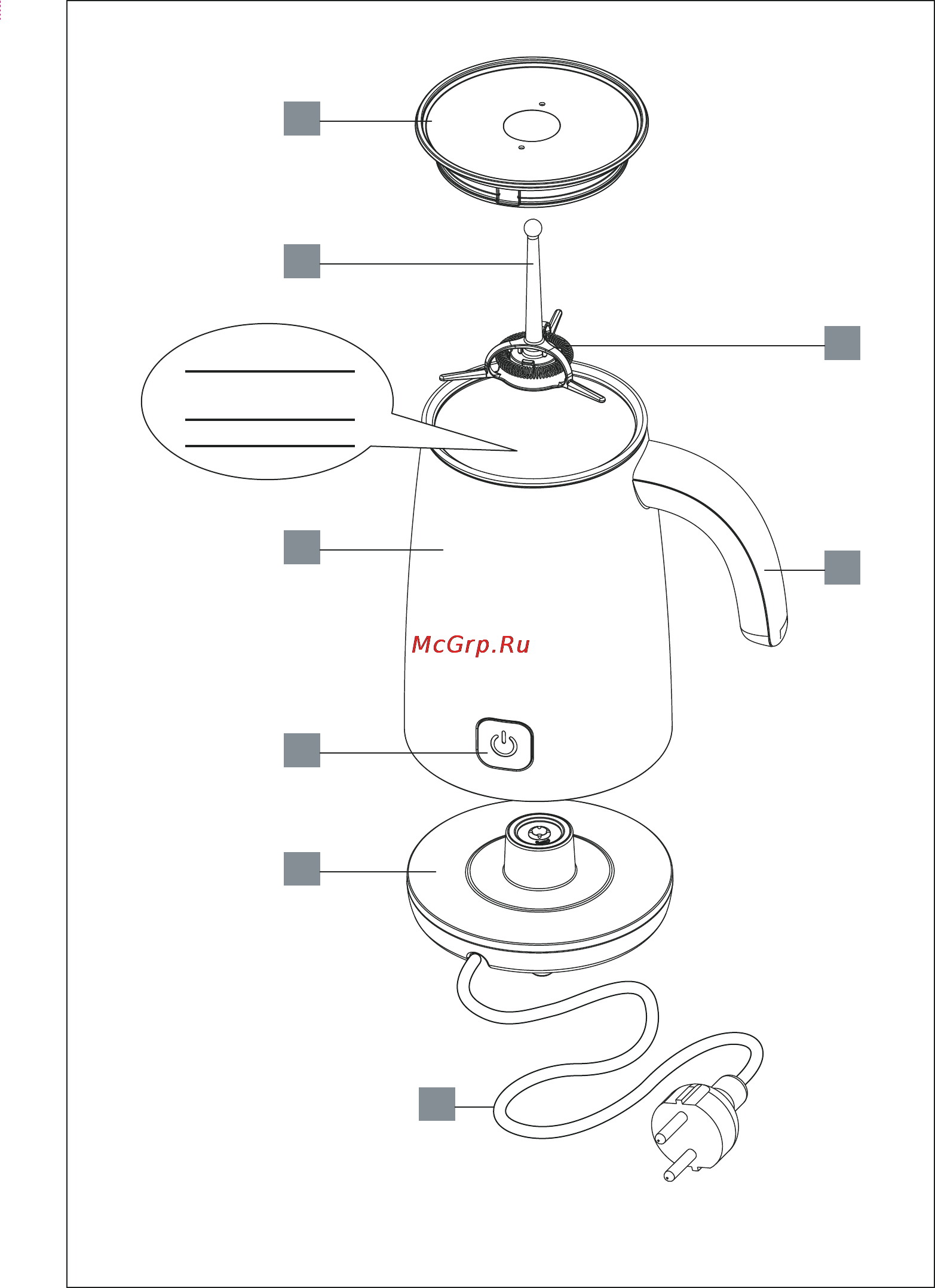 McGrp.Ru