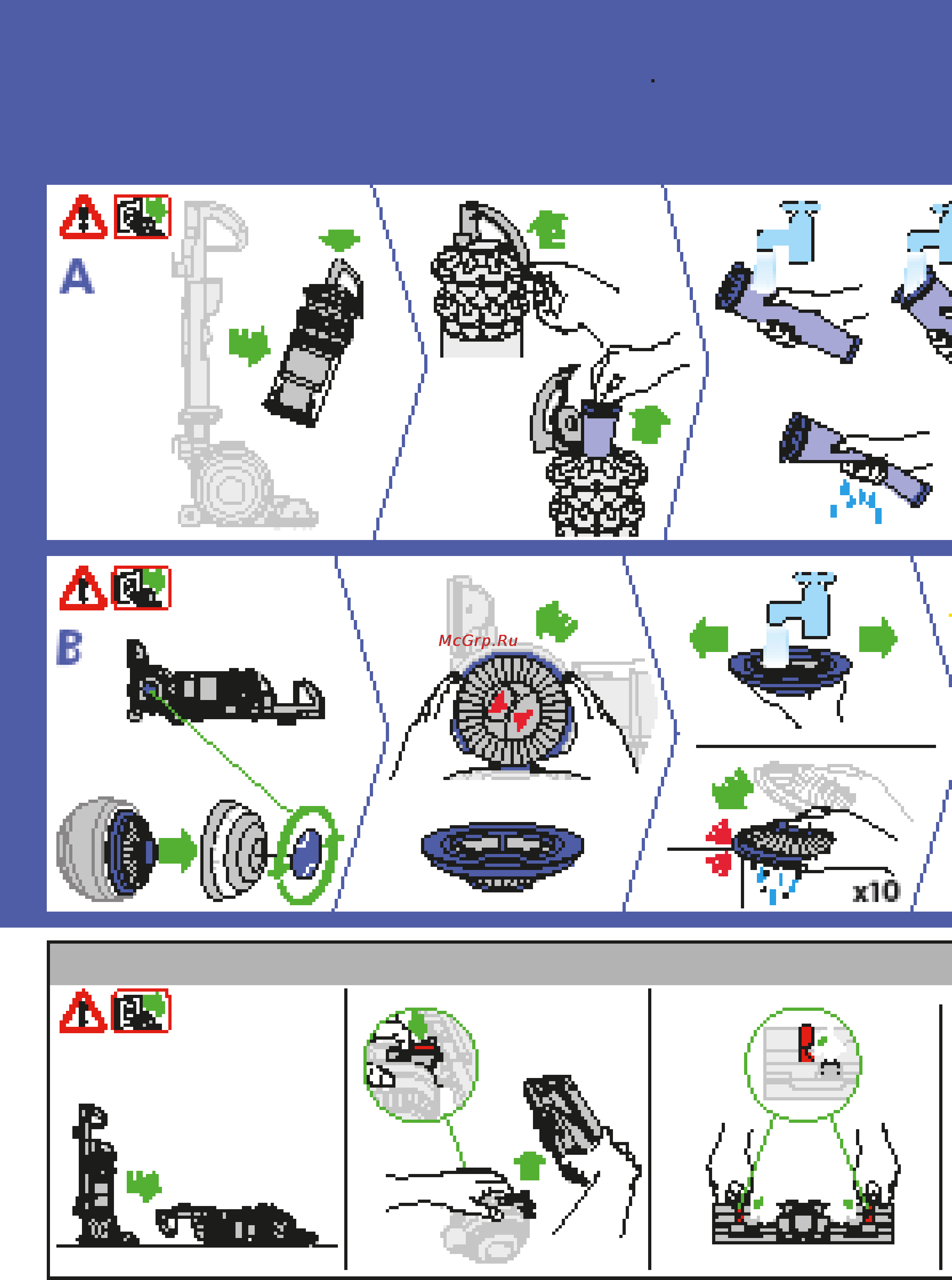 A

B

McGrp.Ru

x10