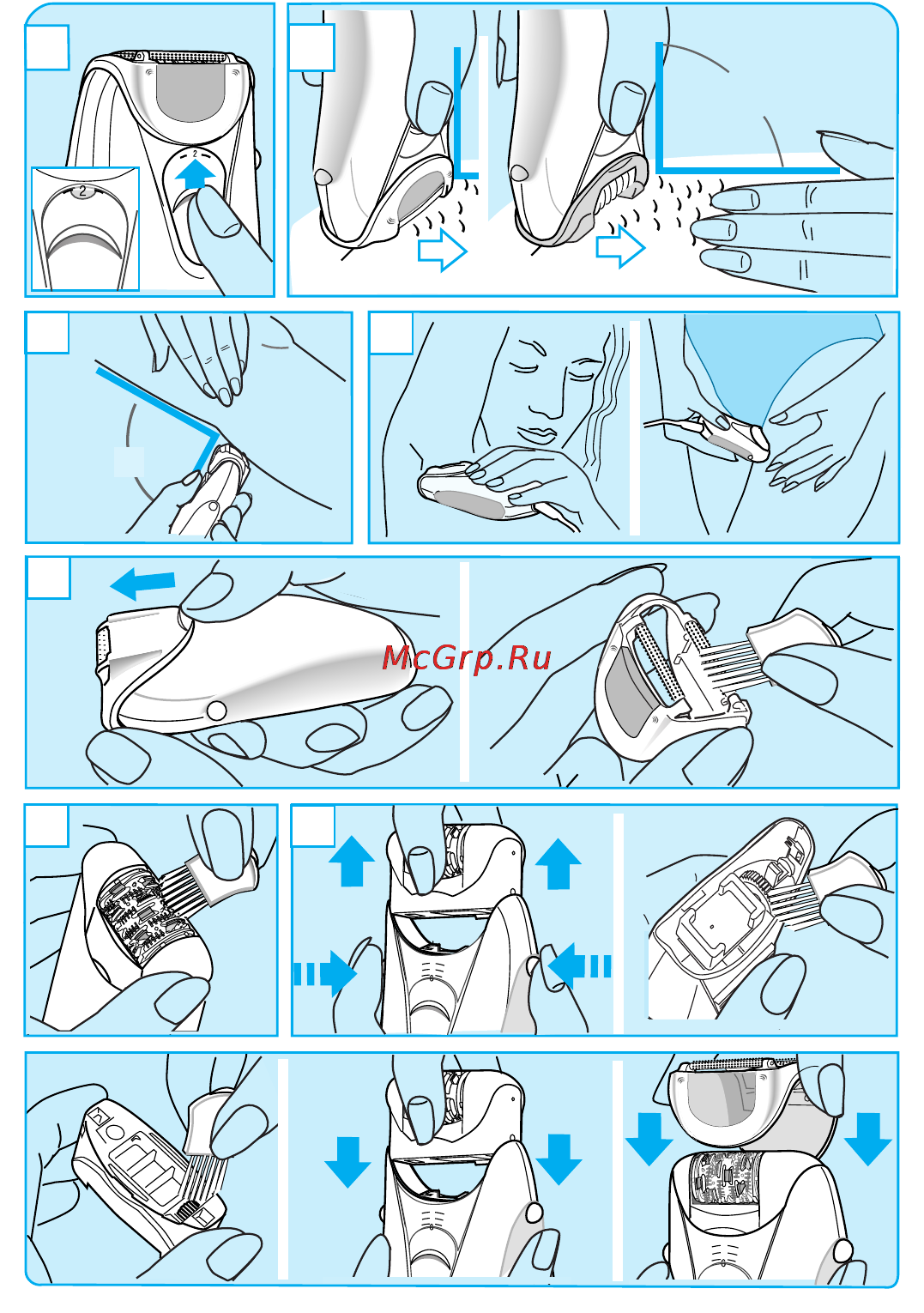 2

2

McGrp.Ru