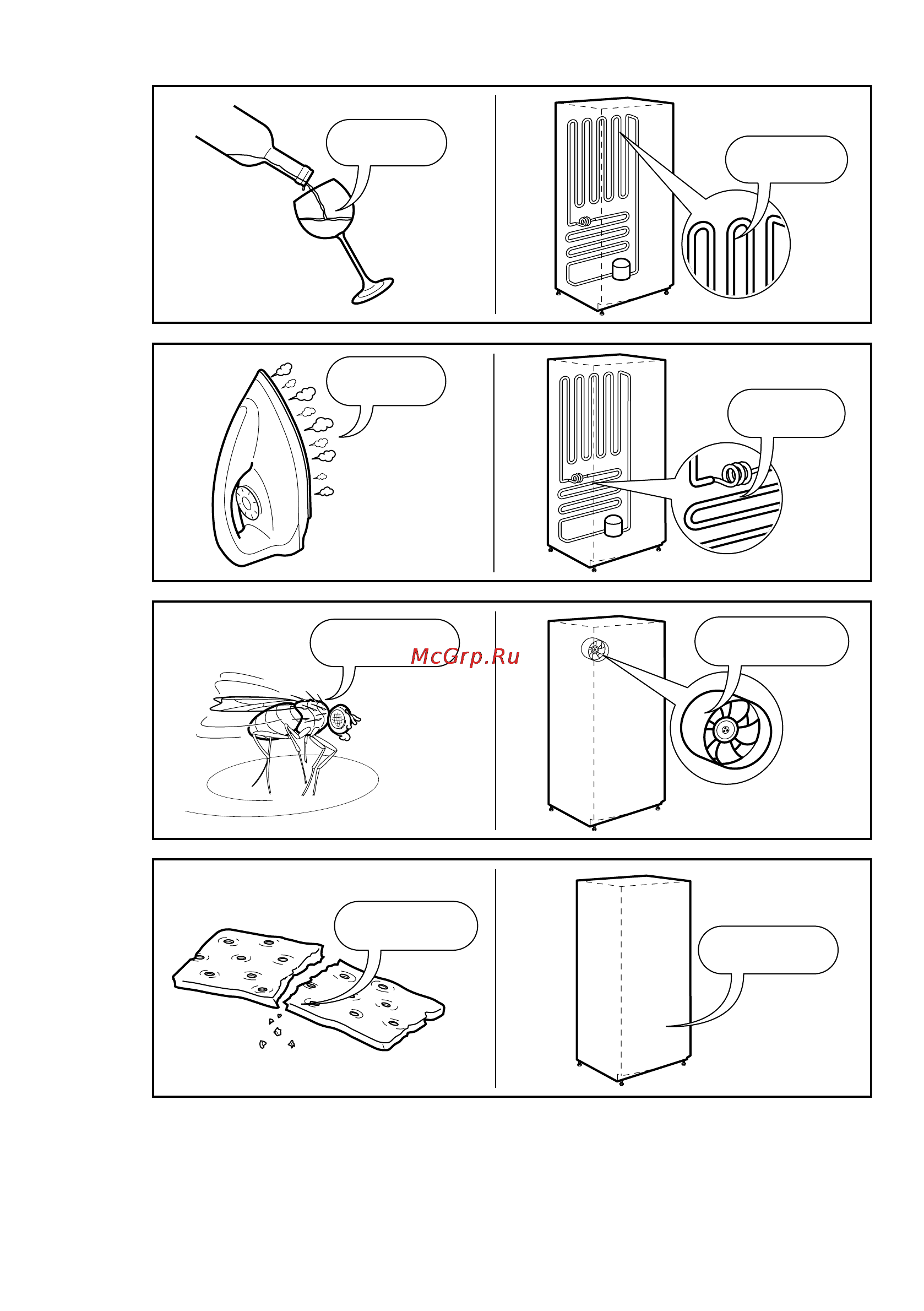 McGrp.Ru