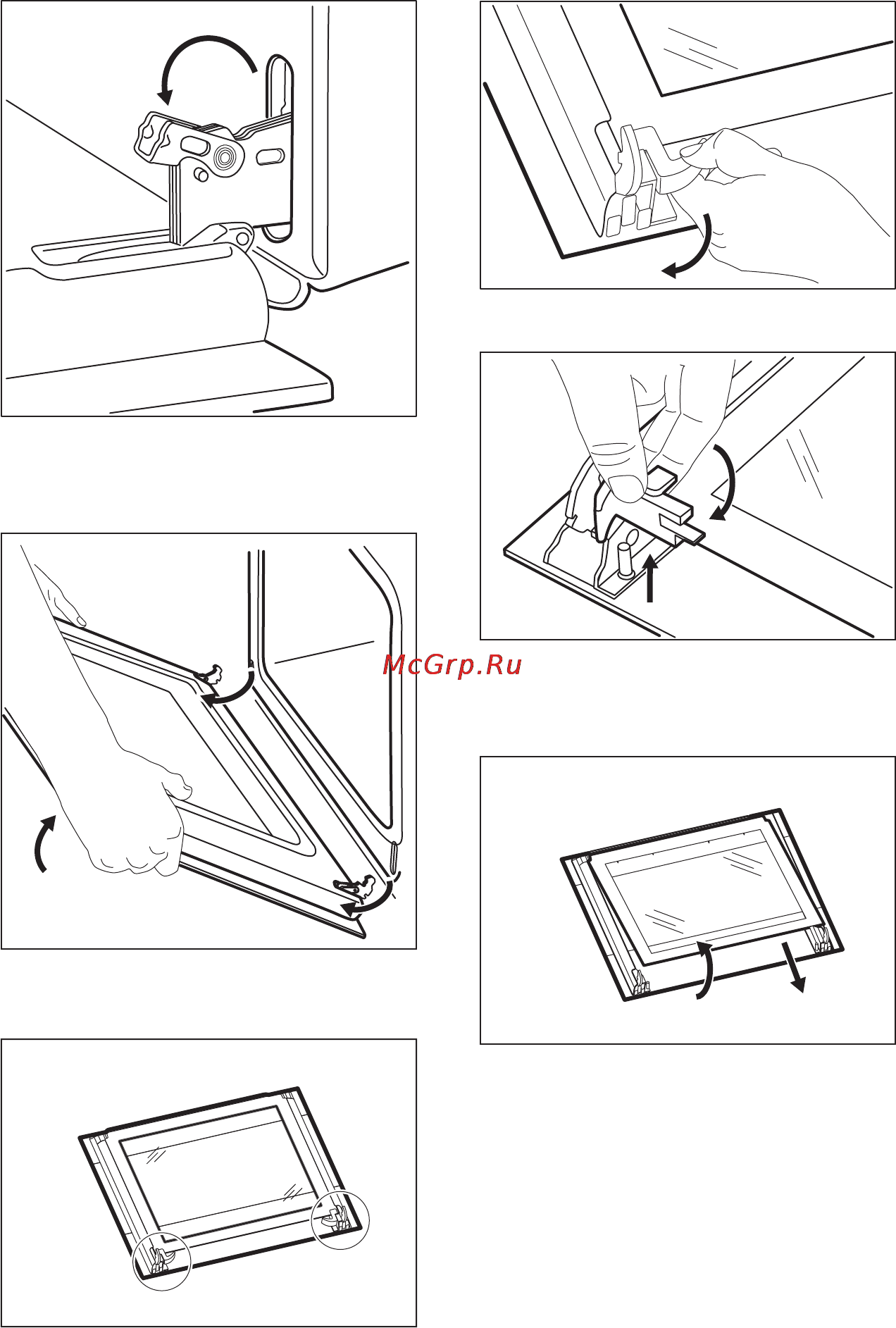 McGrp.Ru