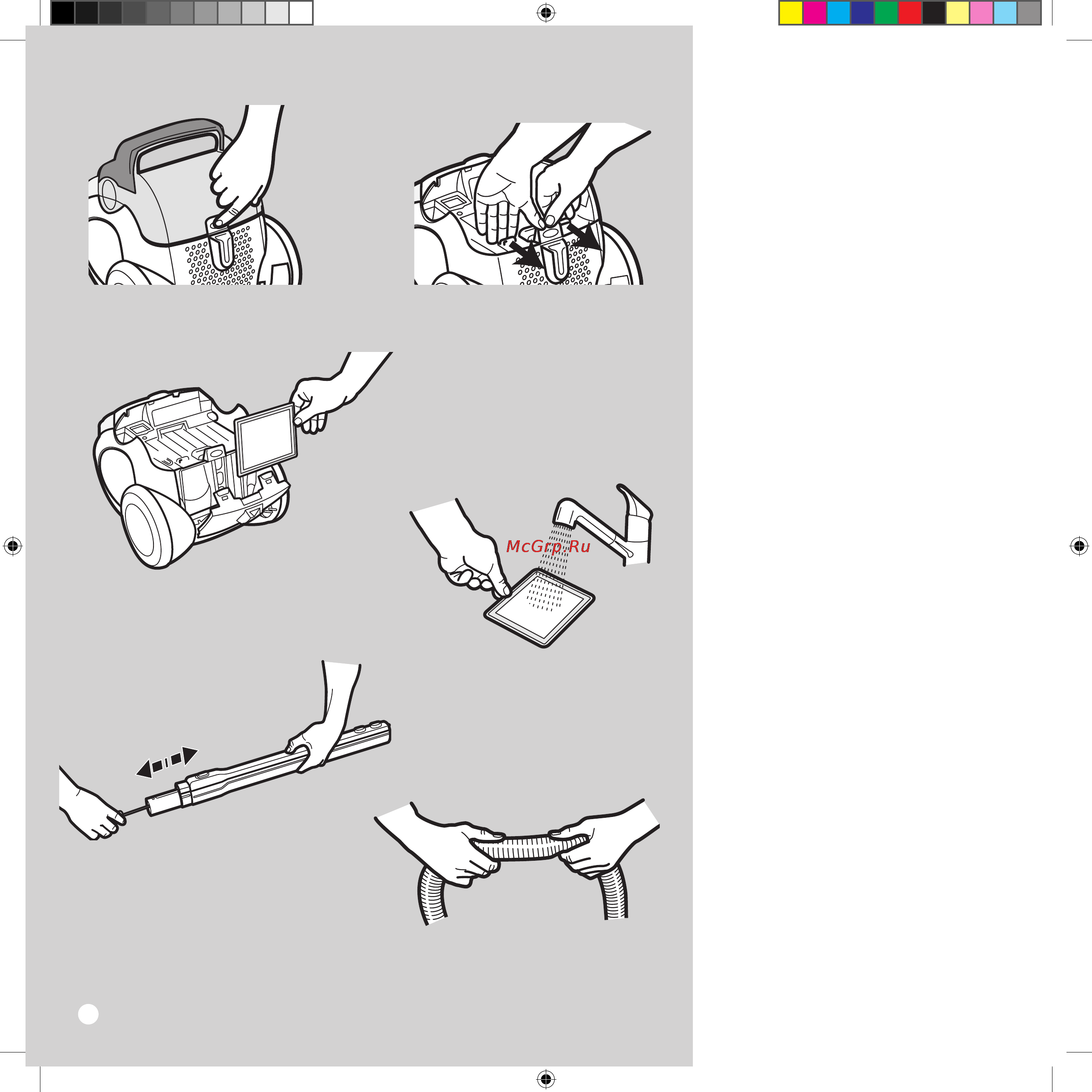 McGrp.Ru