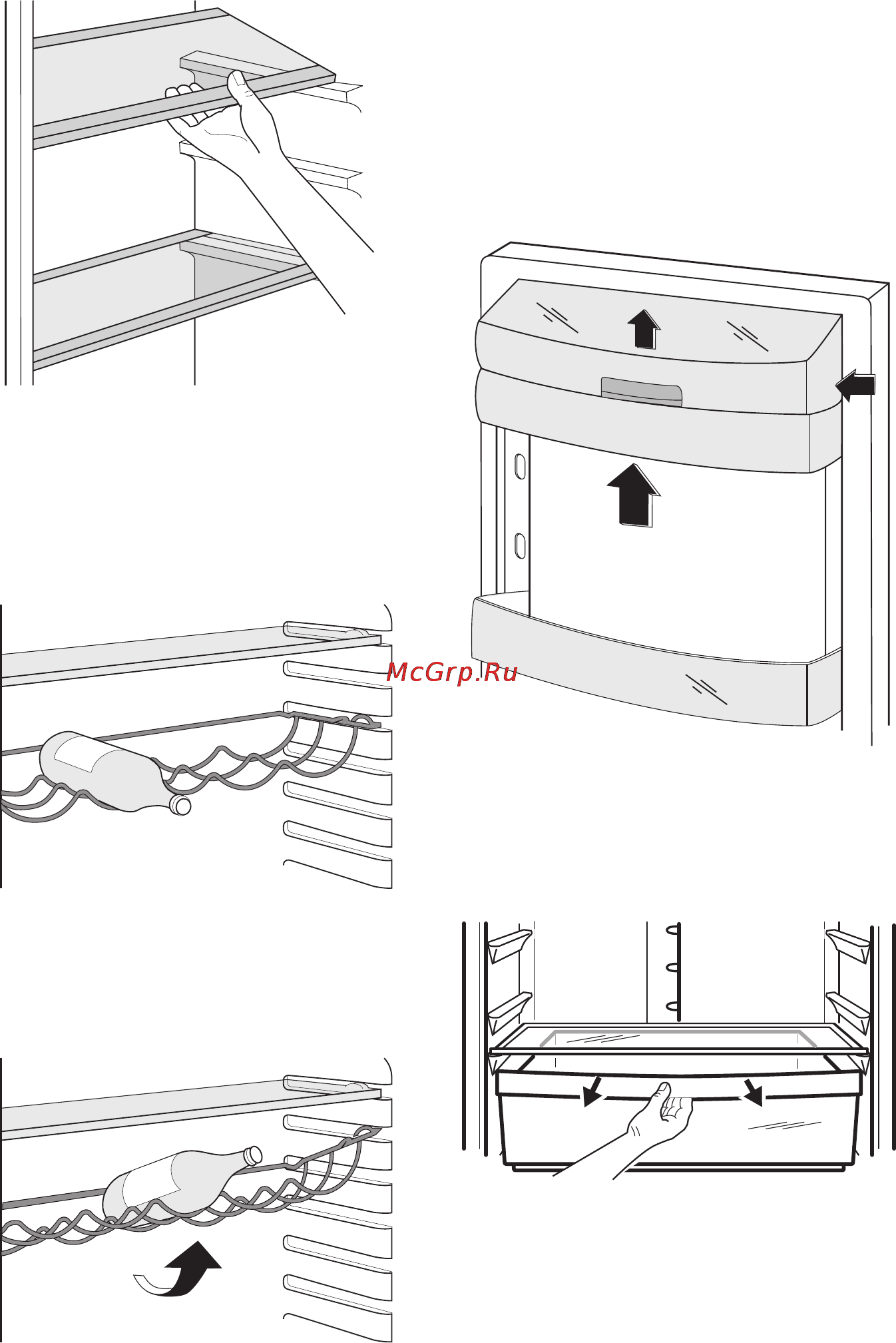 McGrp.Ru