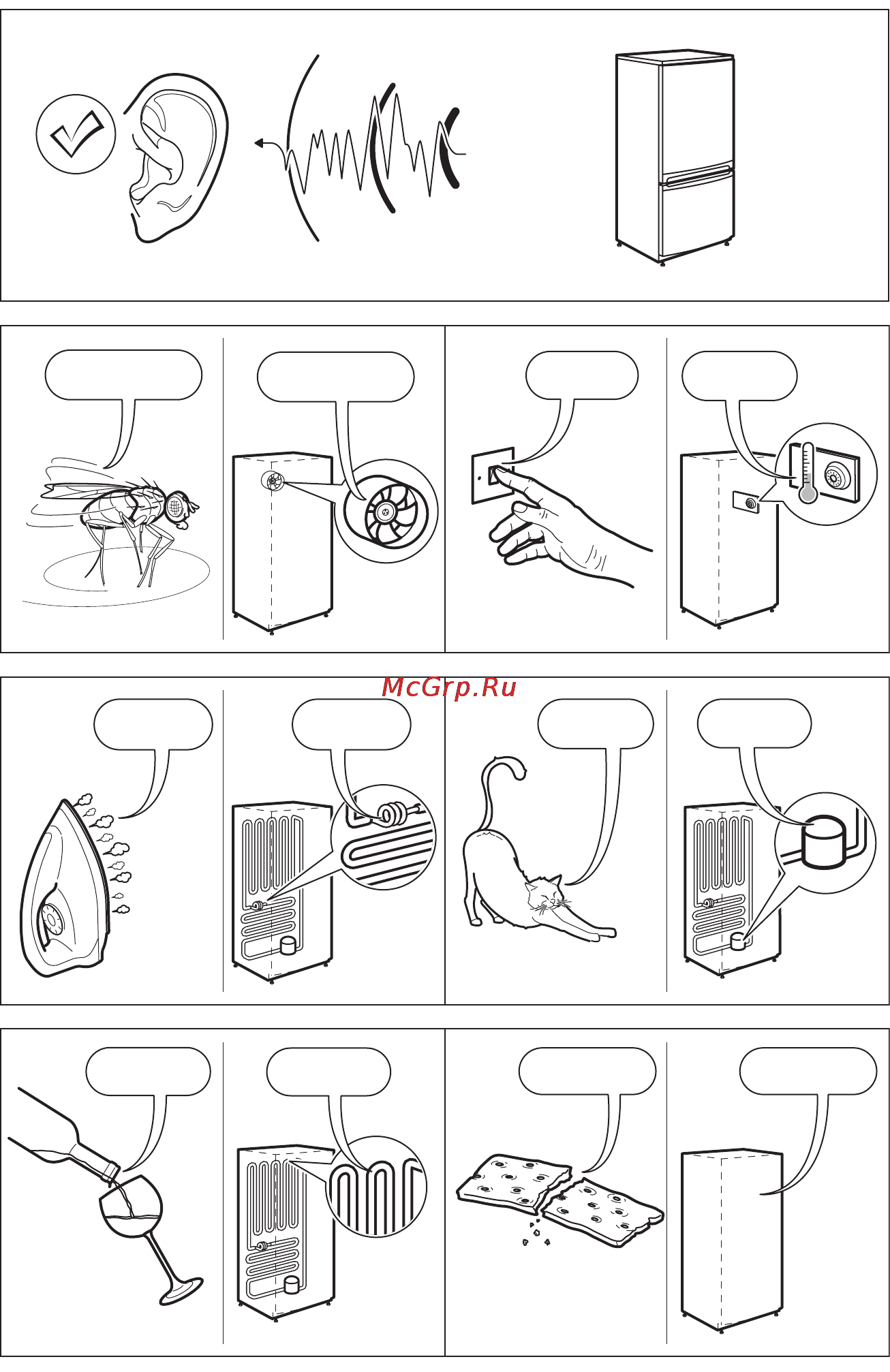 McGrp.Ru