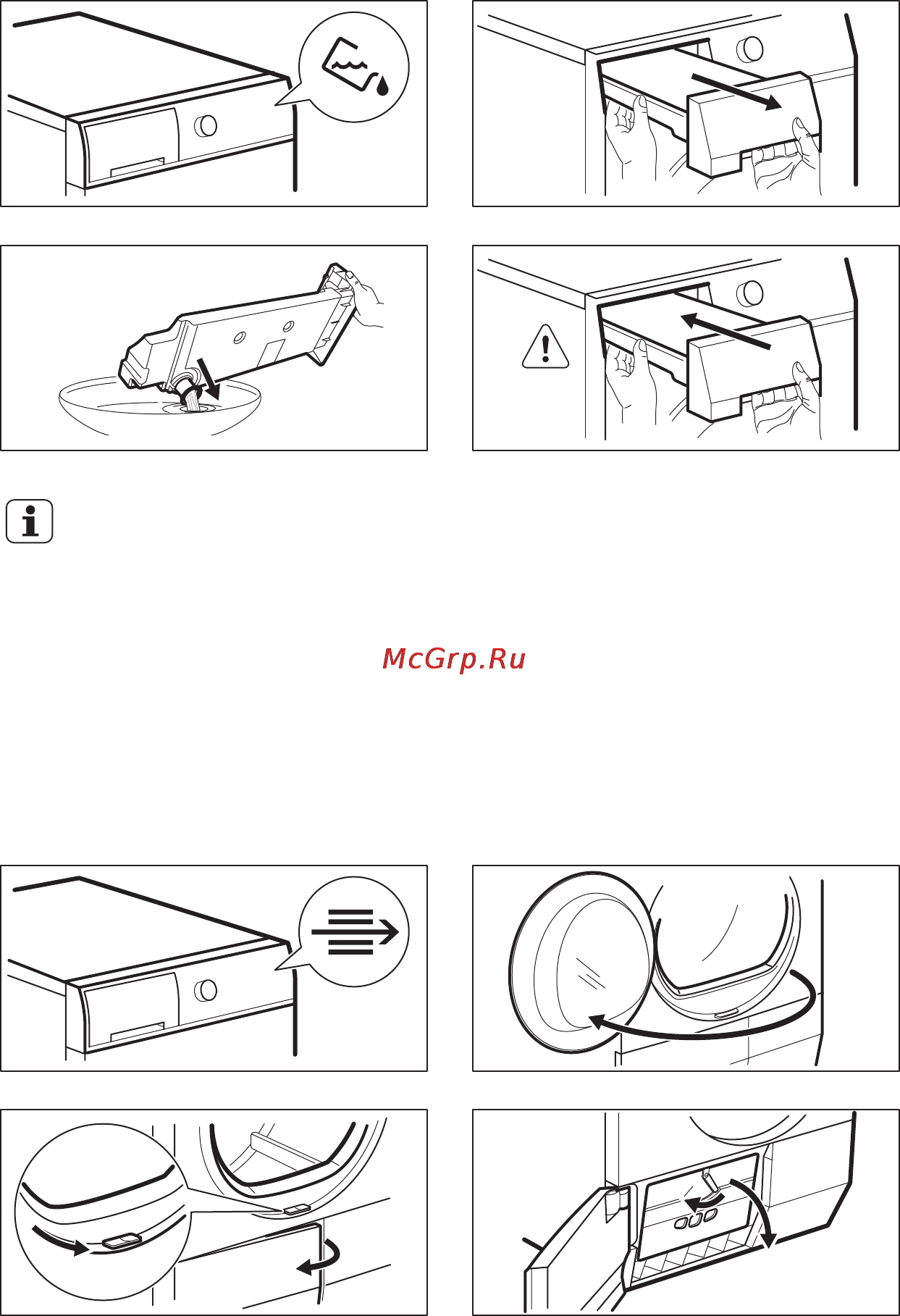 McGrp.Ru