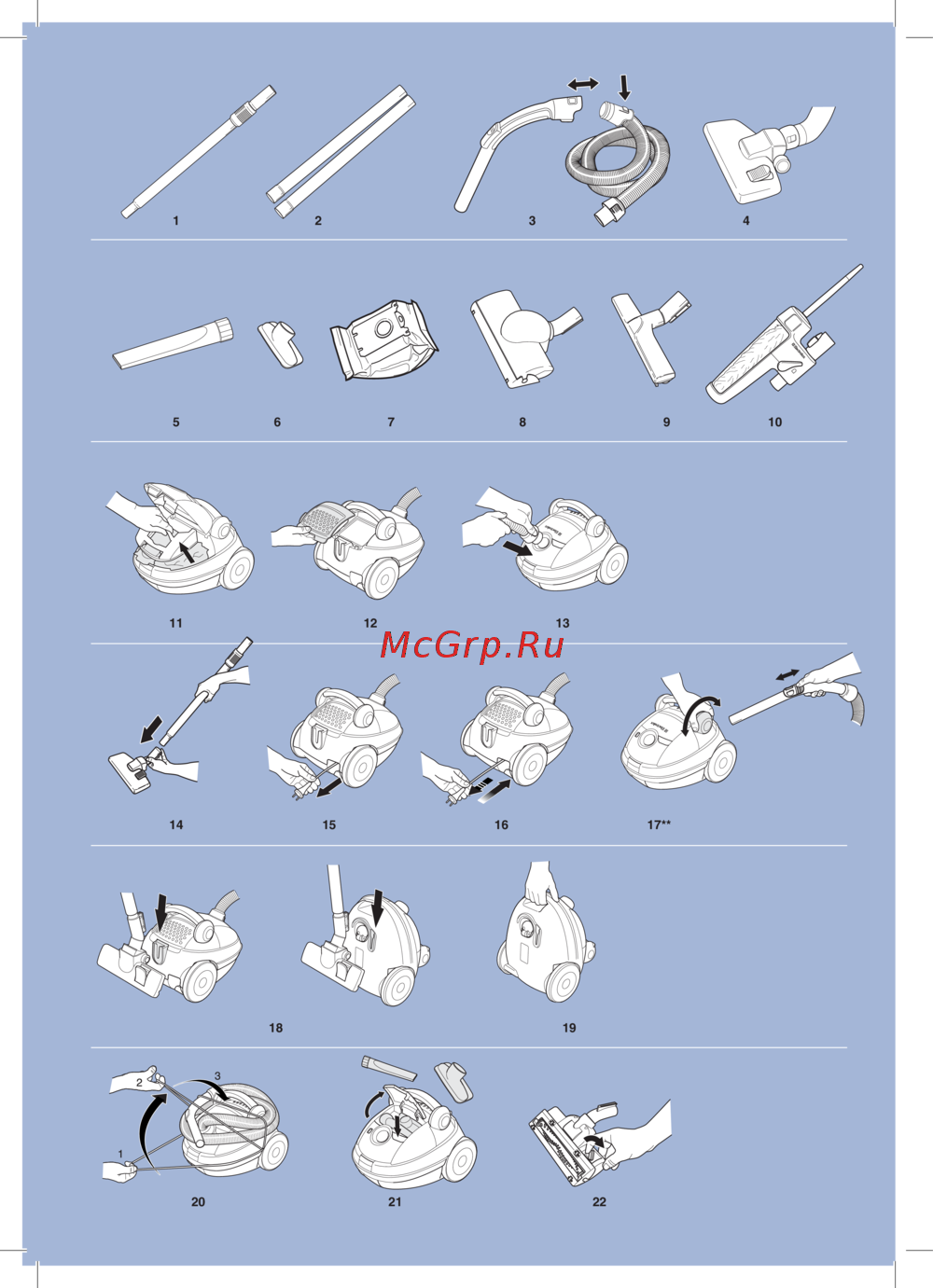 1 2 3 4

5 6 7 8 9 10

11 12 13

McGrp.Ru

14 15 16 17**

18 19

2 3

1

20 21 22