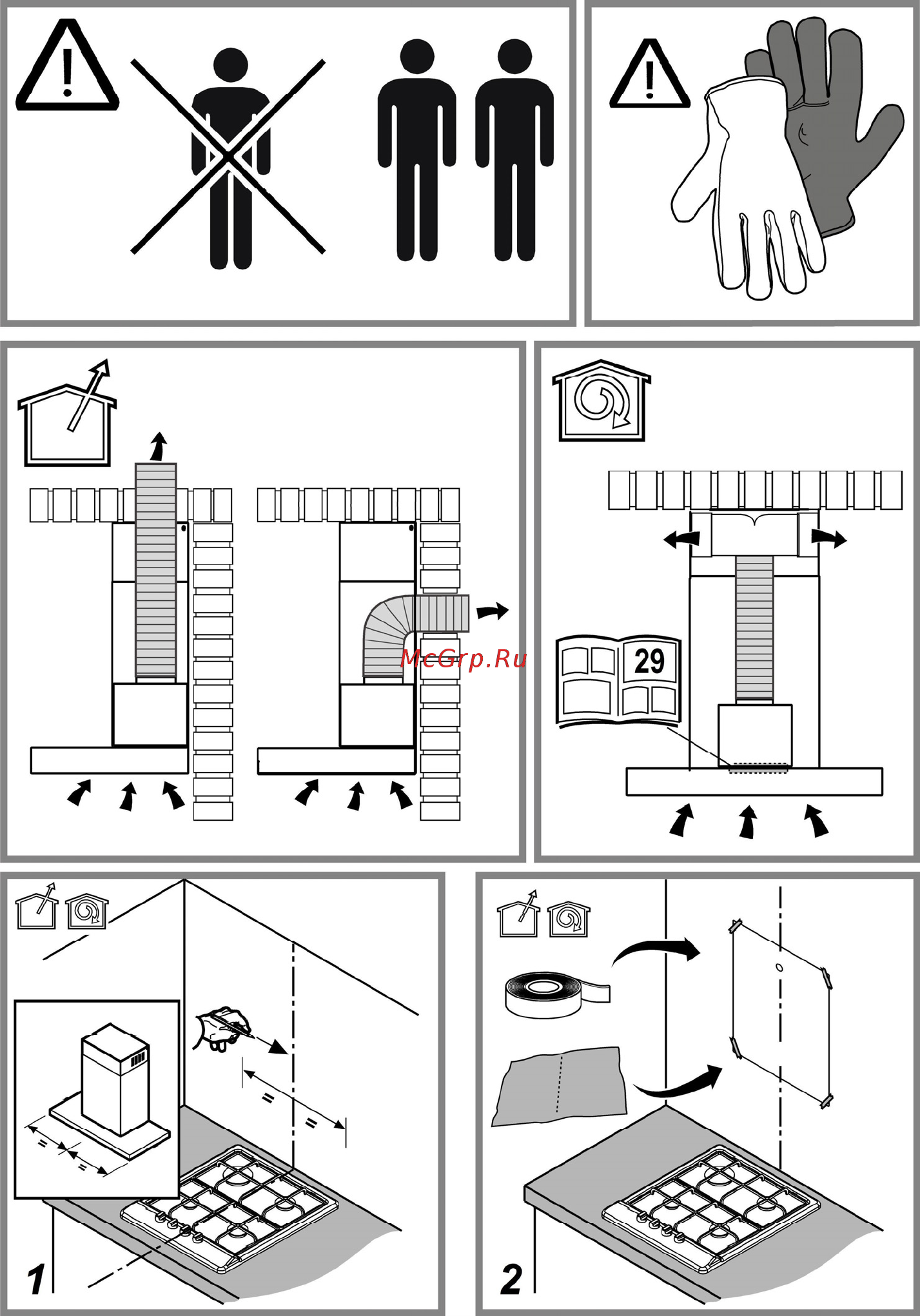 McGrp.Ru

29

=
=

=
=

1

2