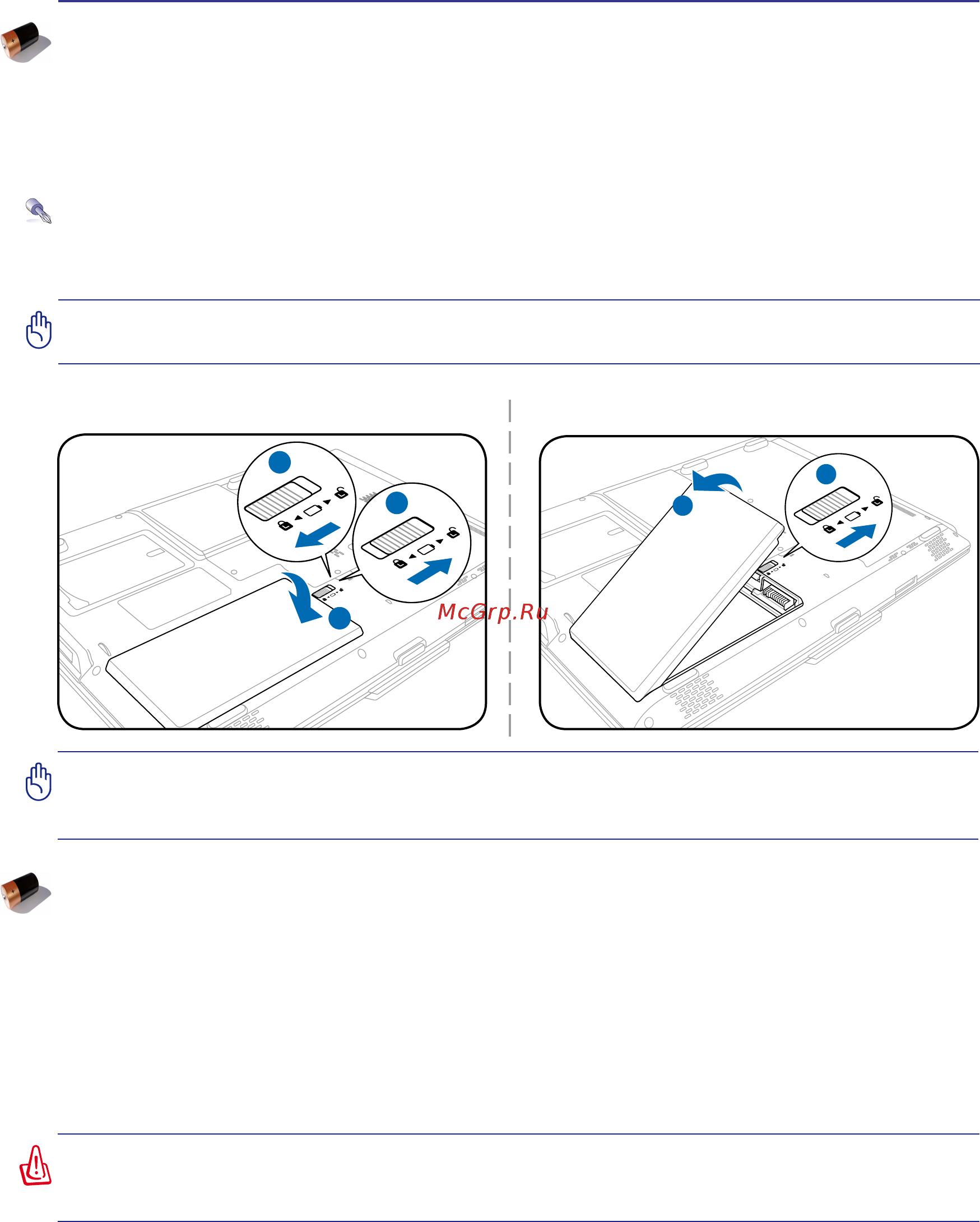 McGrp.Ru