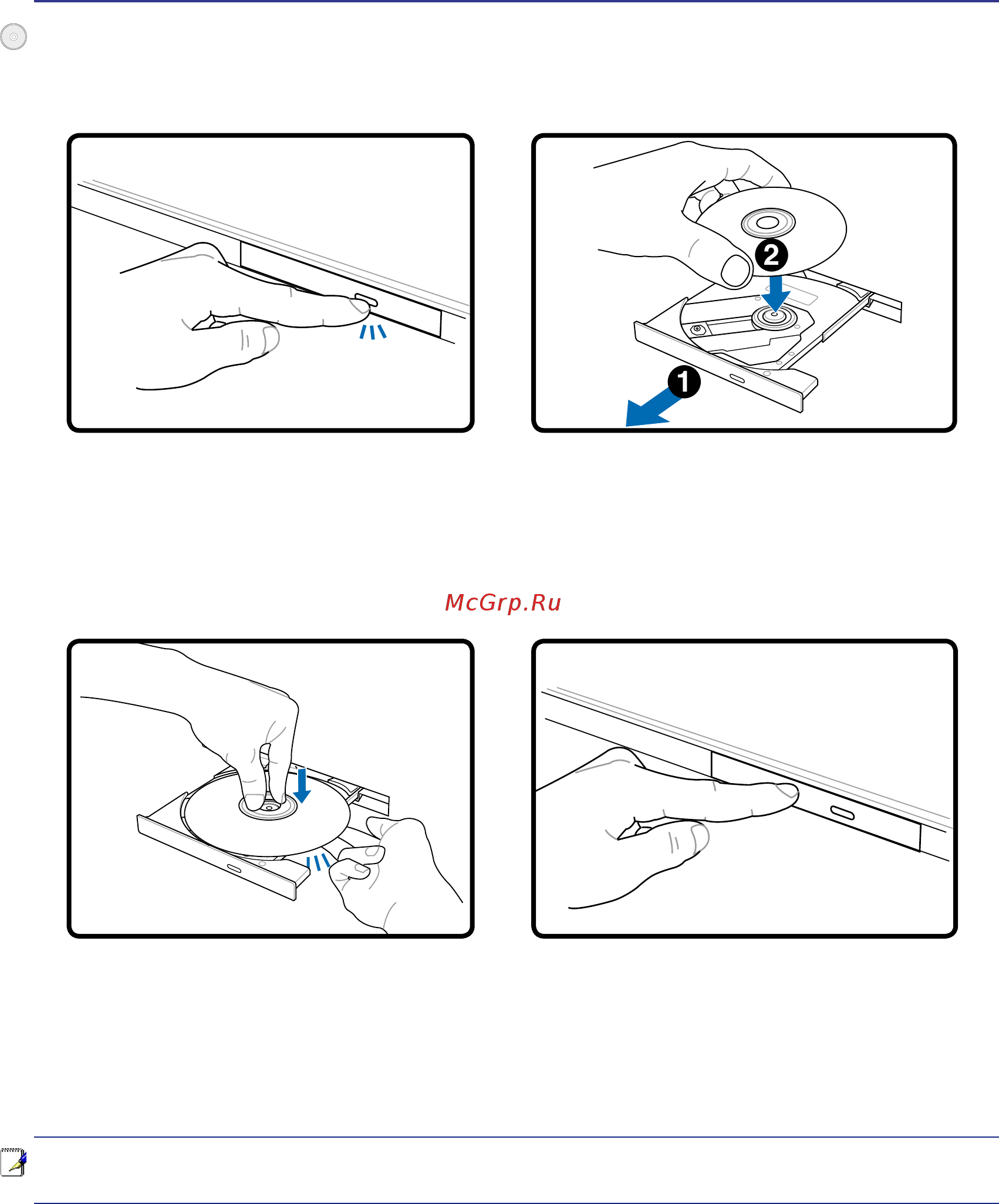 2

1

McGrp.Ru